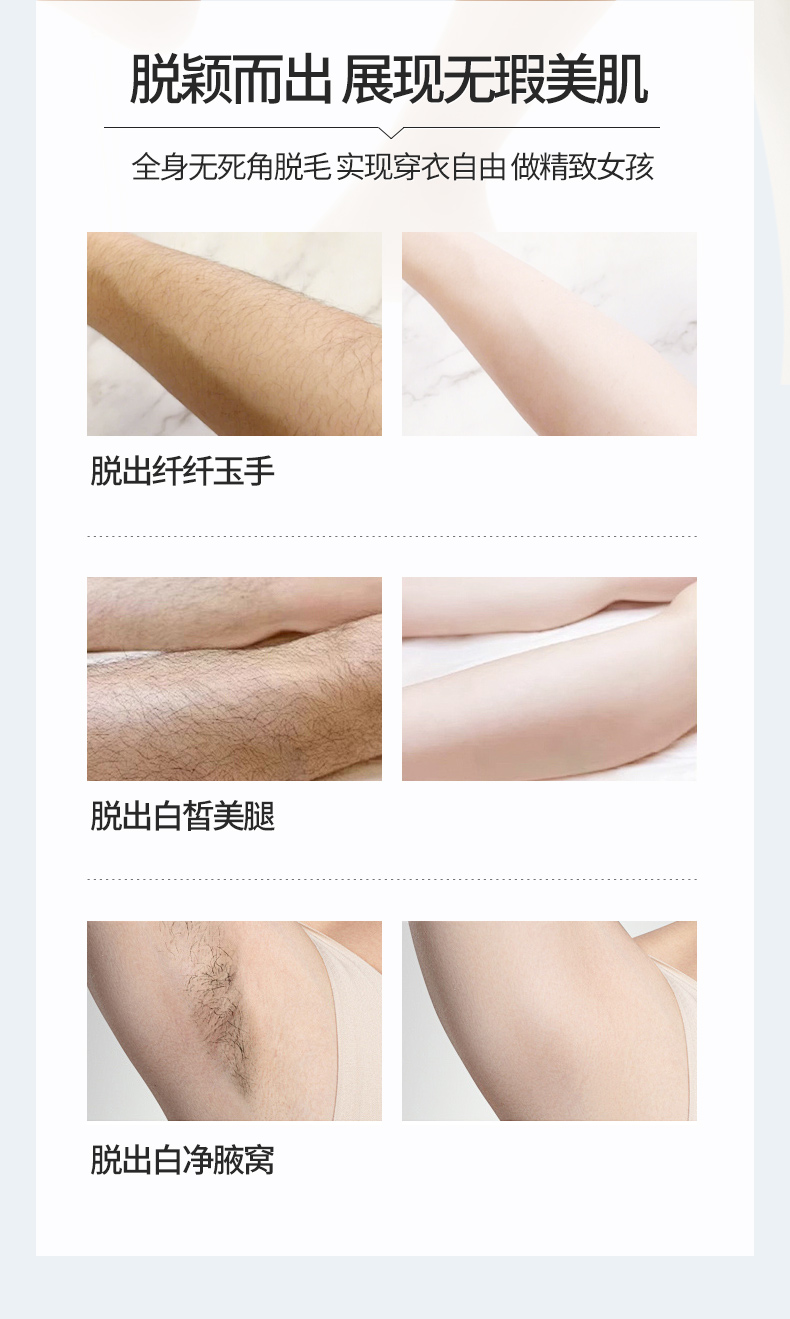 脱颖而出 展现无瑕美肌

全身无死角脱毛 实现穿衣自由 做精致女孩

脱出纤纤玉手

脱出白皙美腿

脱出白净腋窝