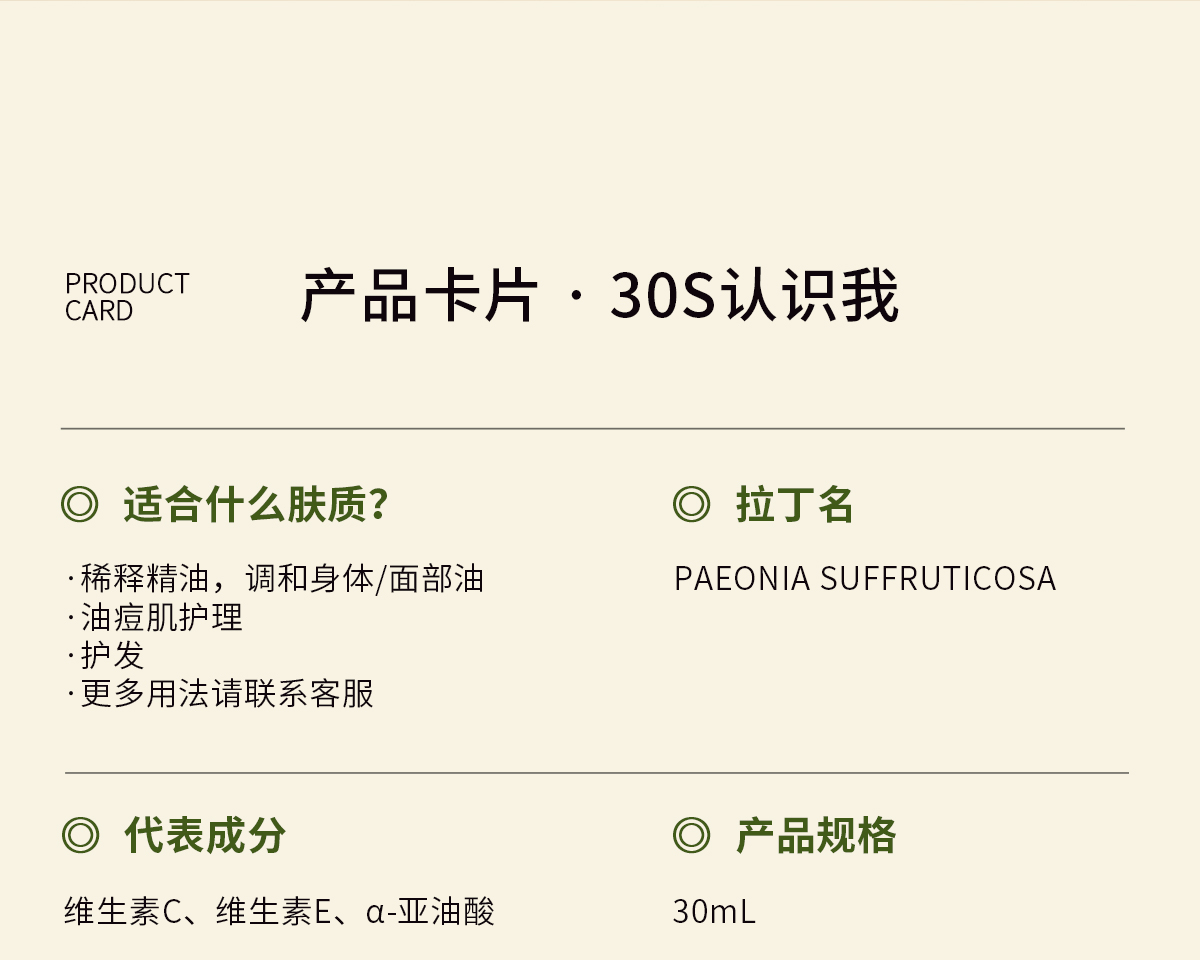 PRODUCT
CARD

产品卡片 · 30S认识我

◎ 适合什么肤质?

·稀释精油，调和身体/面部油
·油痘肌护理
·护发
·更多用法请联系客服

◎ 拉丁名

PAEONIA SUFFRUTICOSA

◎ 代表成分

维生素C、维生素E、α-亚油酸

◎ 产品规格

30mL