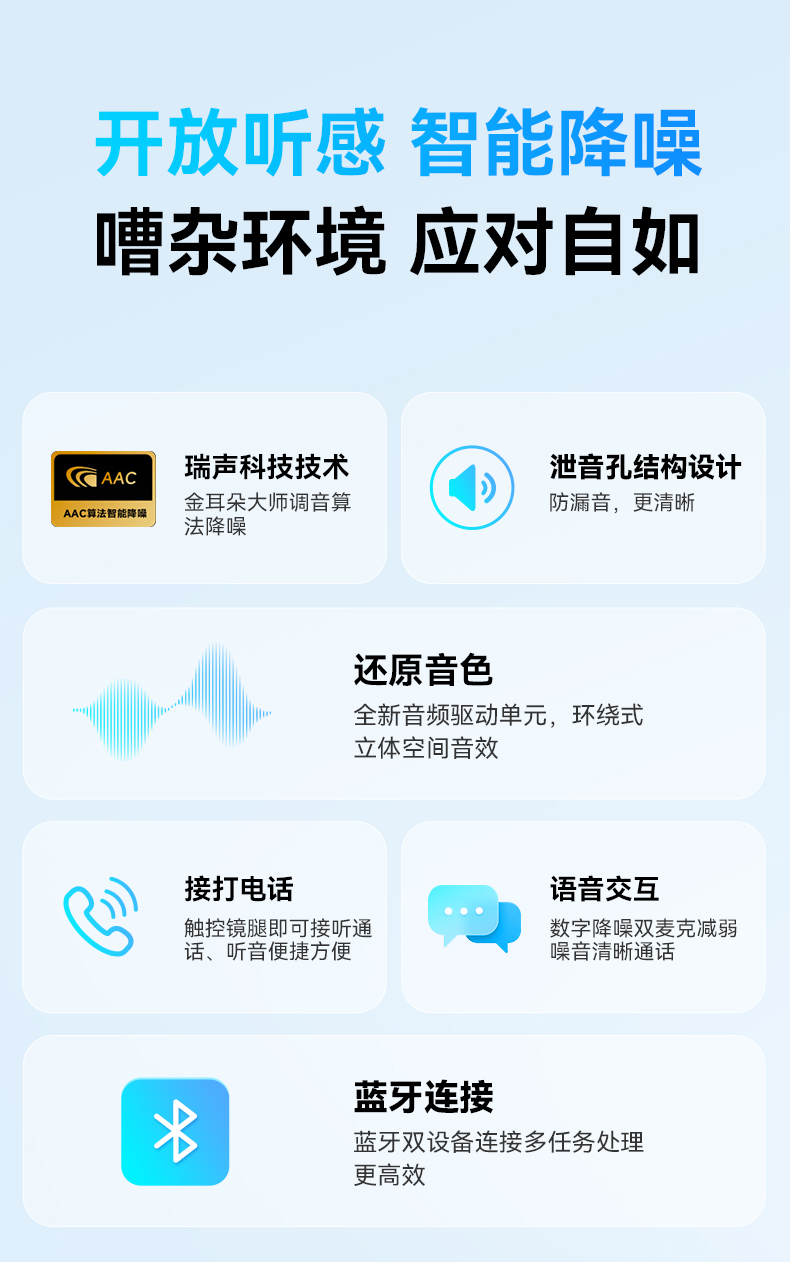 开放听感 智能降噪

嘈杂环境 应对自如

AAC

AAC算法智能降噪

瑞声科技技术

金耳朵大师调音算法降噪

泄音孔结构设计

防漏音，更清晰

还原音色

全新音频驱动单元，环绕式立体空间音效

接打电话

触控镜腿即可接听通话、听音便捷方便

语音交互

数字降噪双麦克减弱噪音清晰通话

蓝牙连接

蓝牙双设备连接多任务处理更高效