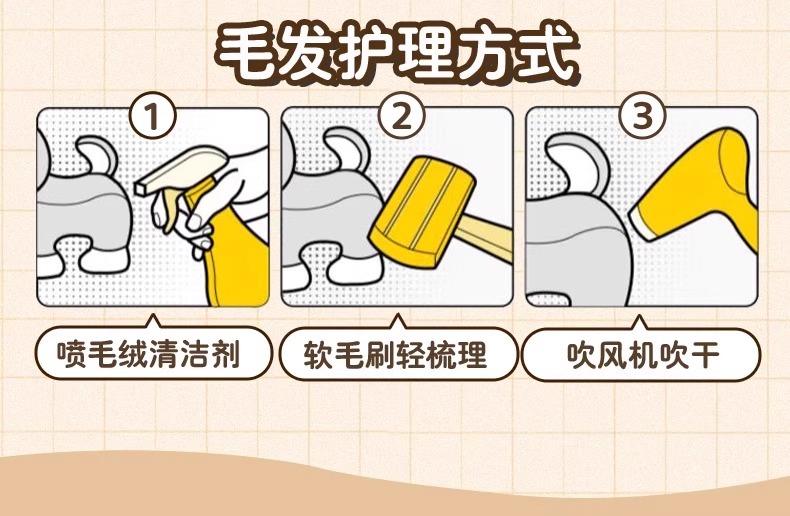 毛发护理方式

1

喷毛绒清洁剂

2

软毛刷轻梳理

3

吹风机吹干