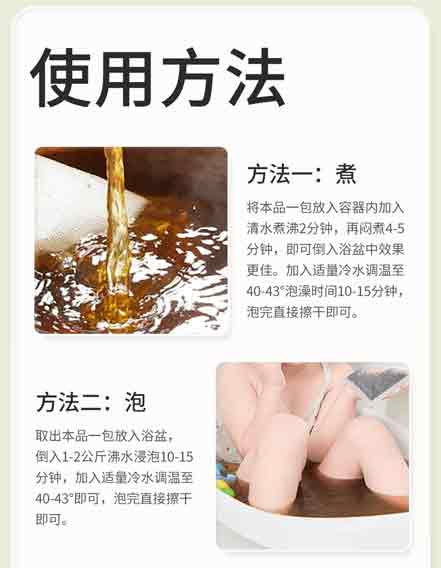 使用方法

方法一：煮

将本品一包放入容器内加入清水煮沸2分钟，再闷煮4-5分钟，即可倒入浴盆中效果更佳。加入适量冷水调温至40-43°泡澡时间10-15分钟，泡完直接擦干即可。

方法二：泡

取出本品一包放入浴盆，倒入1-2公斤沸水浸泡10-15分钟，加入适量冷水调温至40-43°即可，泡完直接擦干即可。