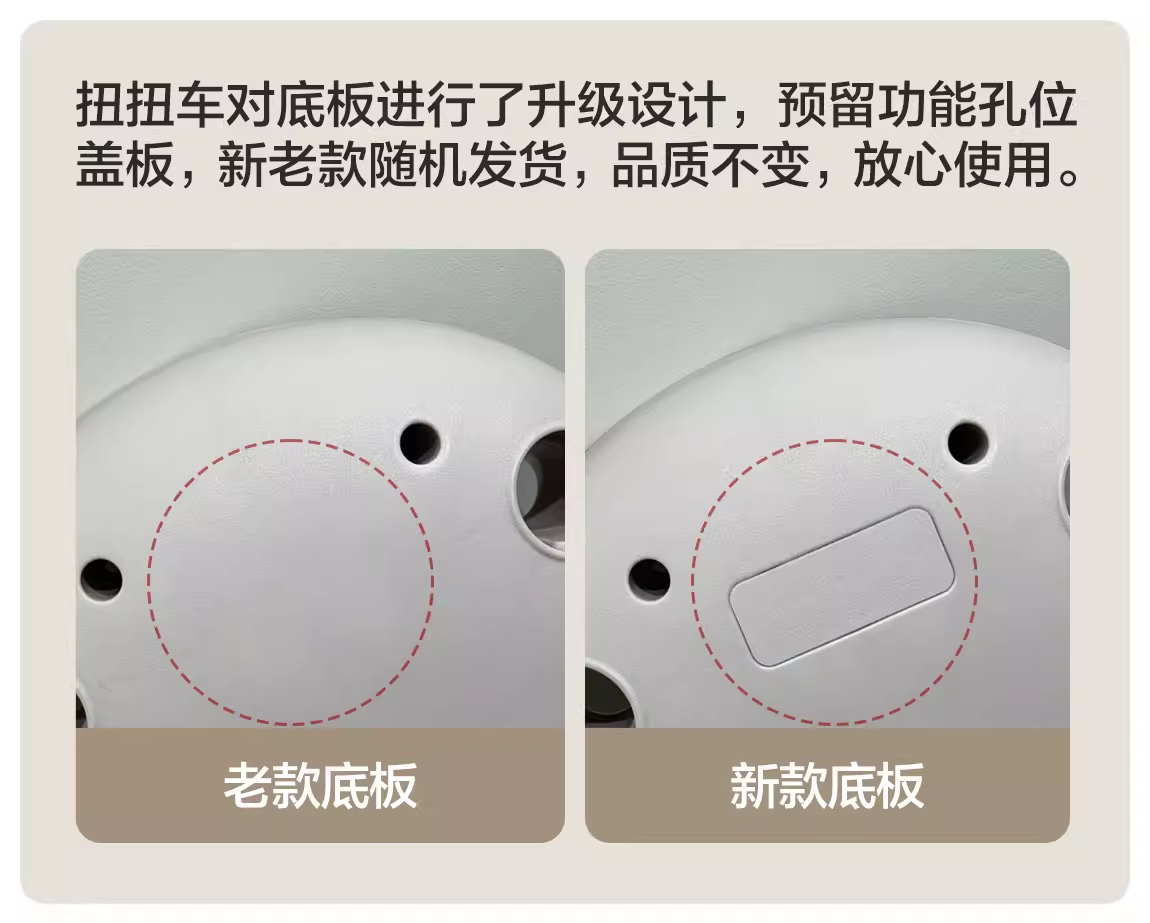 扭扭车对底板进行了升级设计，预留功能孔位盖板，新老款随机发货，品质不变，放心使用。

老款底板

新款底板