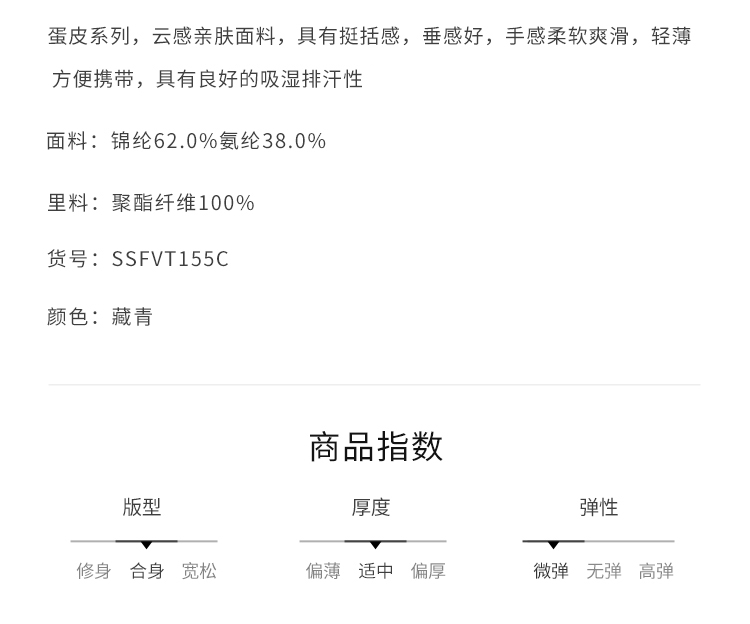 蛋皮系列，云感亲肤面料，具有挺括感，垂感好，手感柔软爽滑，轻薄方便携带，具有良好的吸湿排汗性

面料：锦纶62.0%氨纶38.0%

里料：聚酯纤维100%

货号：SSFVT155C

颜色：藏青

商品指数

版型
修身 合身 宽松

厚度
偏薄 适中 偏厚

弹性
微弹 无弹 高弹