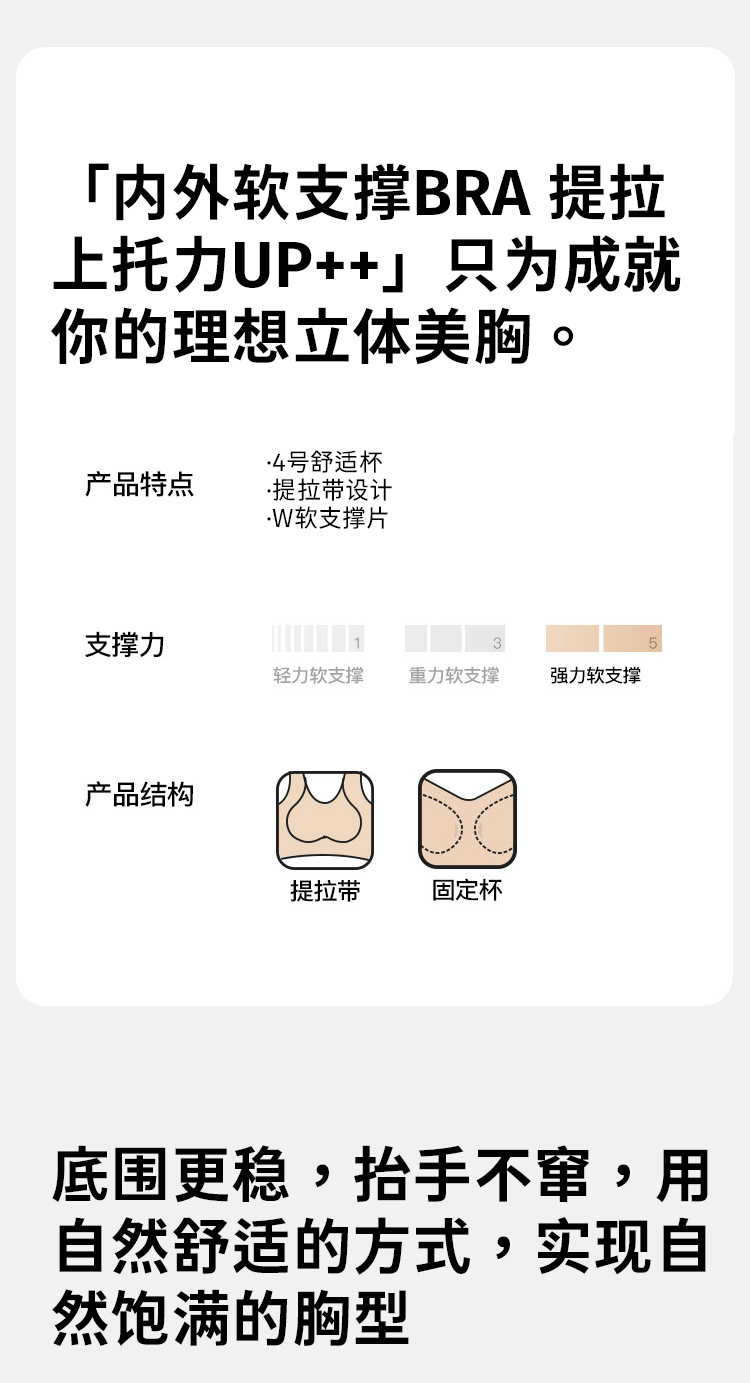 「内外软支撑BRA 提拉上托力UP++」只为成就你的理想立体美胸。

产品特点

·4号舒适杯
·提拉带设计
·W软支撑片

支撑力

1
轻力软支撑

3
重力软支撑

5
强力软支撑

产品结构

提拉带

固定杯

底围更稳，抬手不窜，用自然舒适的方式，实现自然饱满的胸型