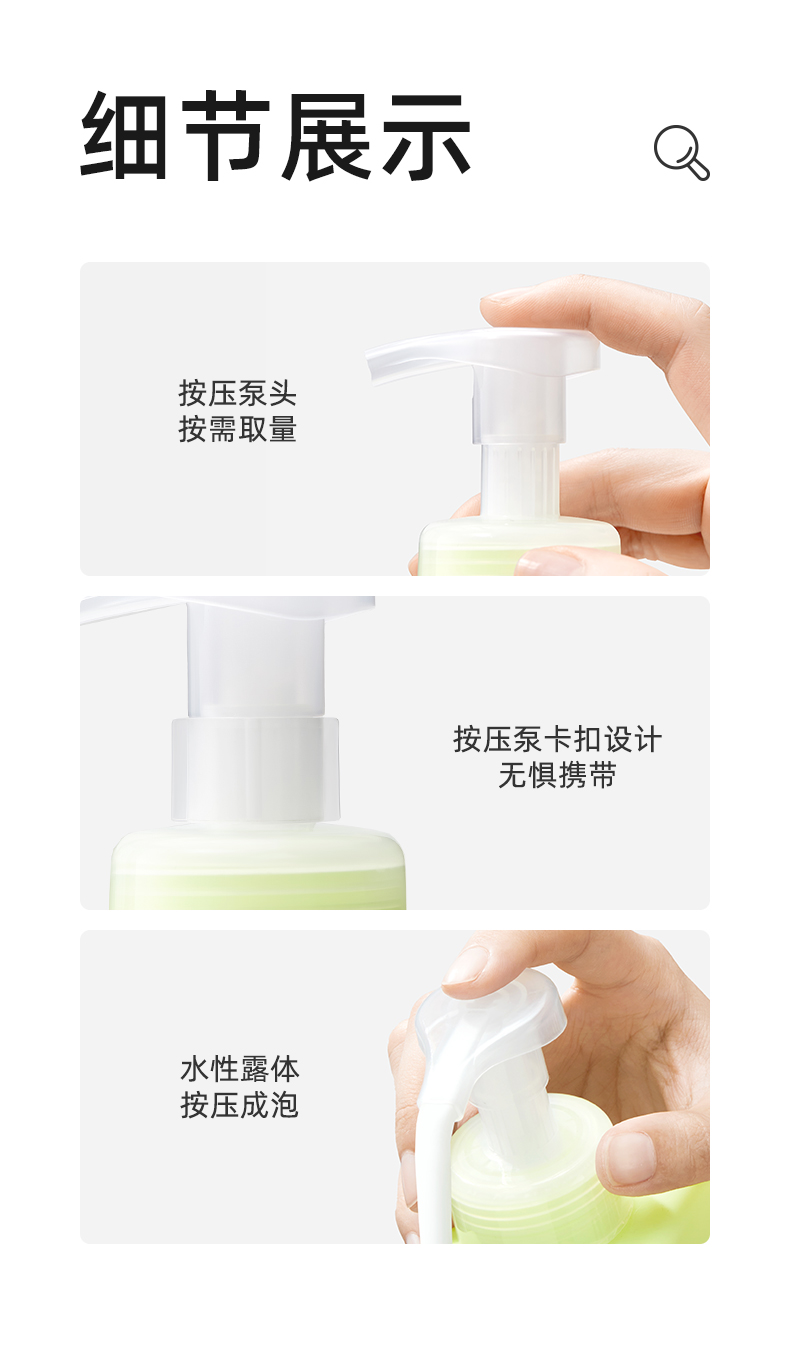 细节展示

按压泵头
按需取量

按压泵卡扣设计
无惧携带

水性露体
按压成泡