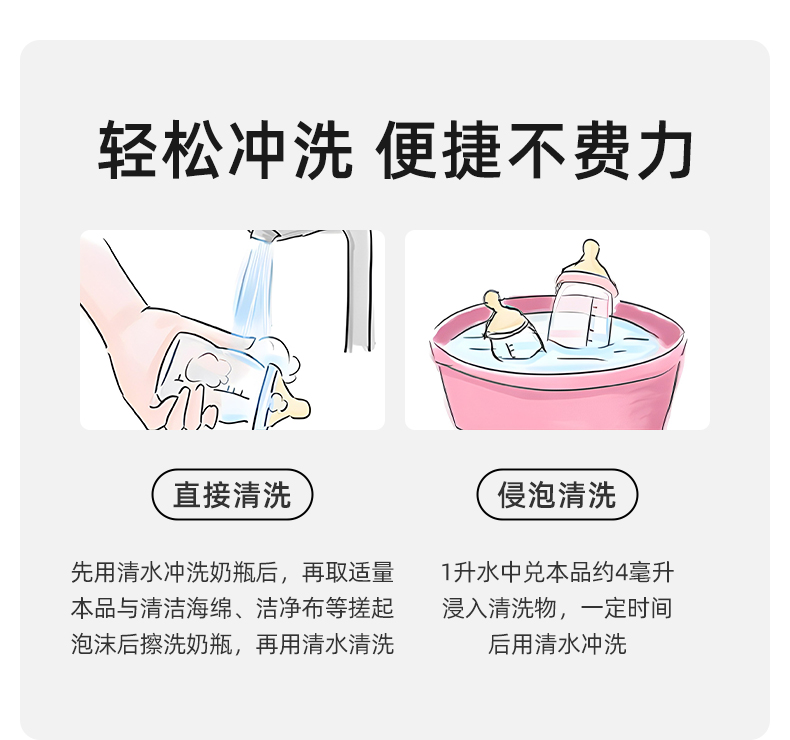 轻松冲洗 便捷不费力

直接清洗

先用清水冲洗奶瓶后，再取适量本品与清洁海绵、洁净布等搓起泡沫后擦洗奶瓶，再用清水清洗

侵泡清洗

1升水中兑本品约4毫升浸入清洗物，一定时间后用清水冲洗