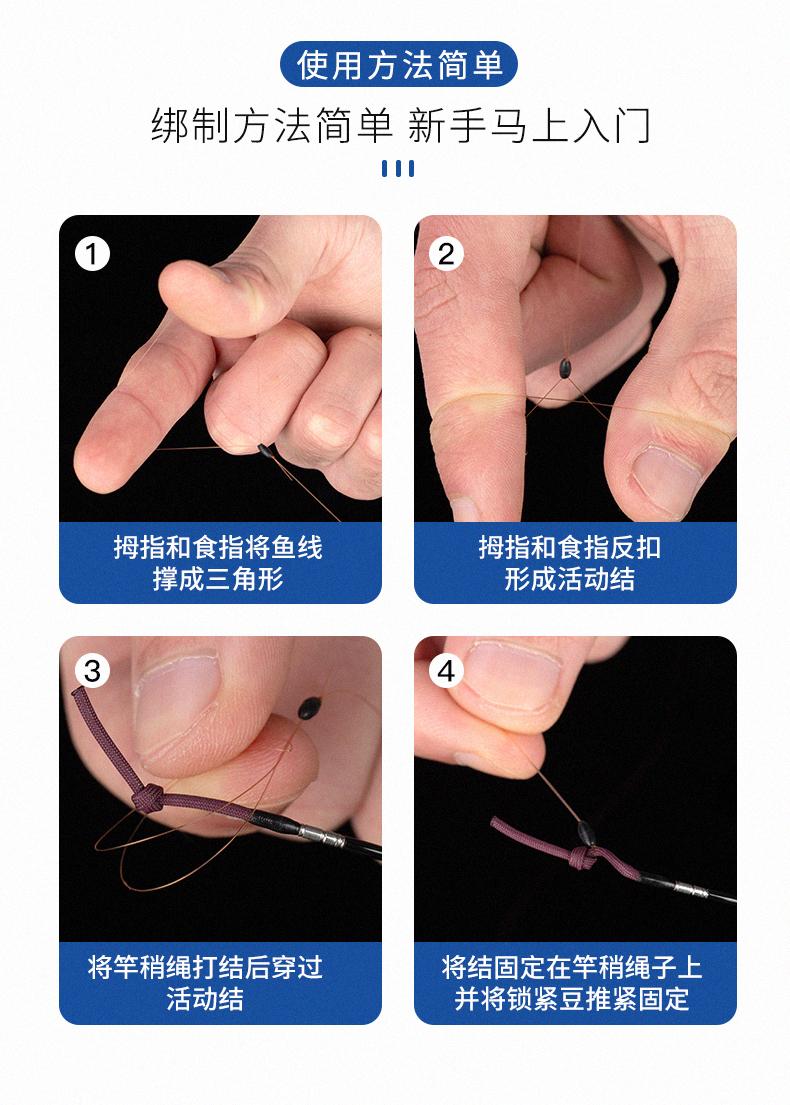 使用方法简单

绑制方法简单 新手马上入门

1

拇指和食指将鱼线撑成三角形

2

拇指和食指反扣形成活动结

3

将竿稍绳打结后穿过活动结

4

将结固定在竿稍绳子上并将锁紧豆推紧固定