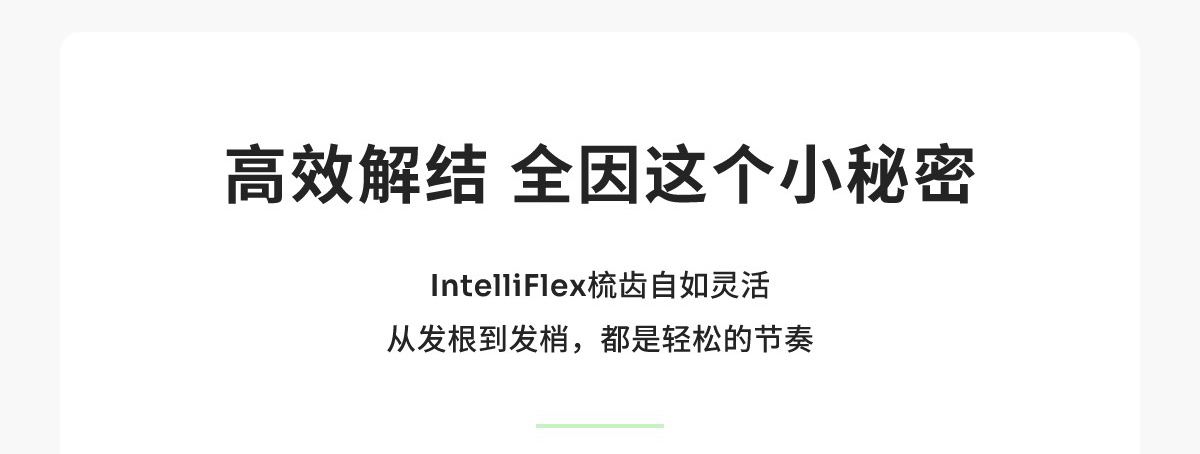 高效解结 全因这个小秘密

IntelliFlex梳齿自如灵活
从发根到发梢，都是轻松的节奏