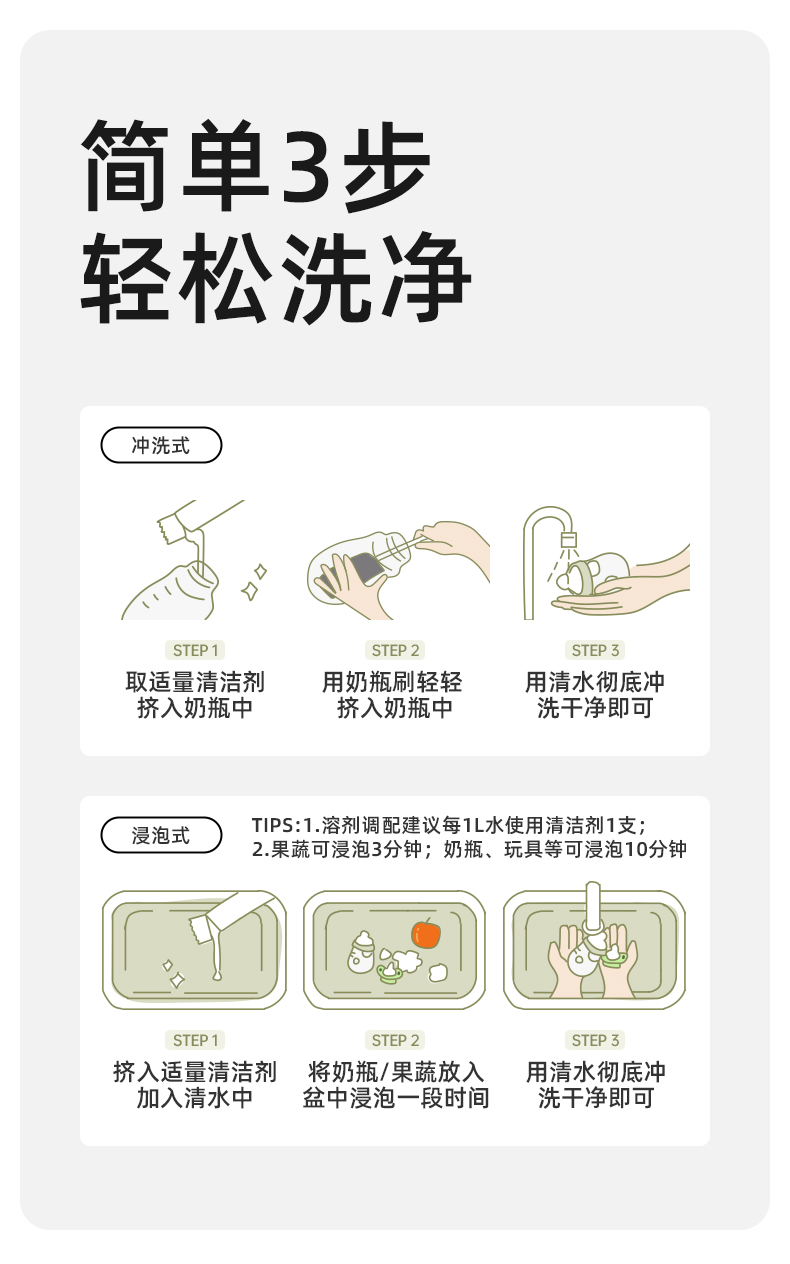 简单3步
轻松洗净

冲洗式

STEP 1
取适量清洁剂
挤入奶瓶中

STEP 2
用奶瓶刷轻轻
挤入奶瓶中

STEP 3
用清水彻底冲
洗干净即可

浸泡式

TIPS:1.溶剂调配建议每1L水使用清洁剂1支；
2.果蔬可浸泡3分钟；奶瓶、玩具等可浸泡10分钟

STEP 1
挤入适量清洁剂
加入清水中

STEP 2
将奶瓶/果蔬放入
盆中浸泡一段时间

STEP 3
用清水彻底冲
洗干净即可