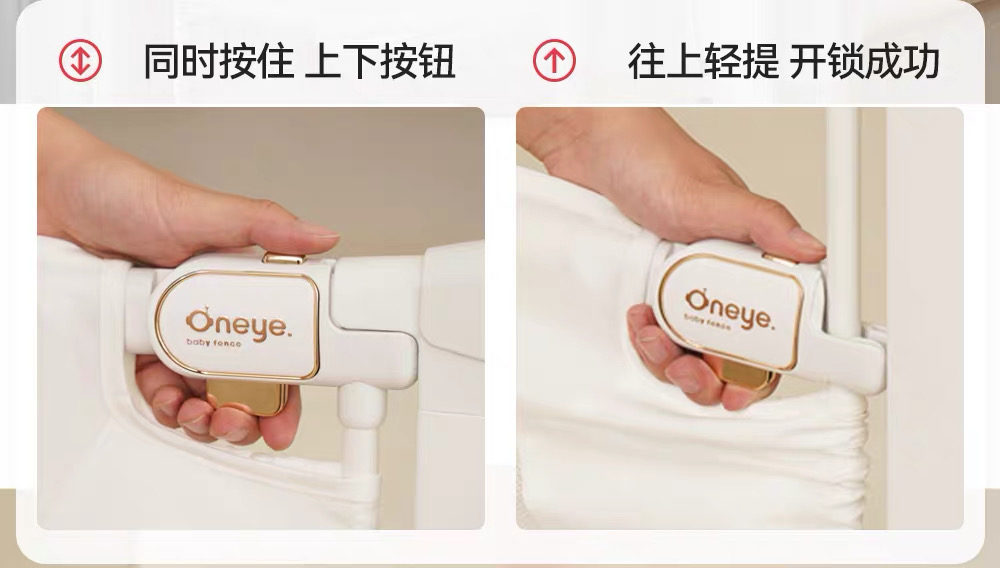 同时按住 上下按钮

往上轻提 开锁成功

Oneye.
baby fence

Oneye.
baby fence