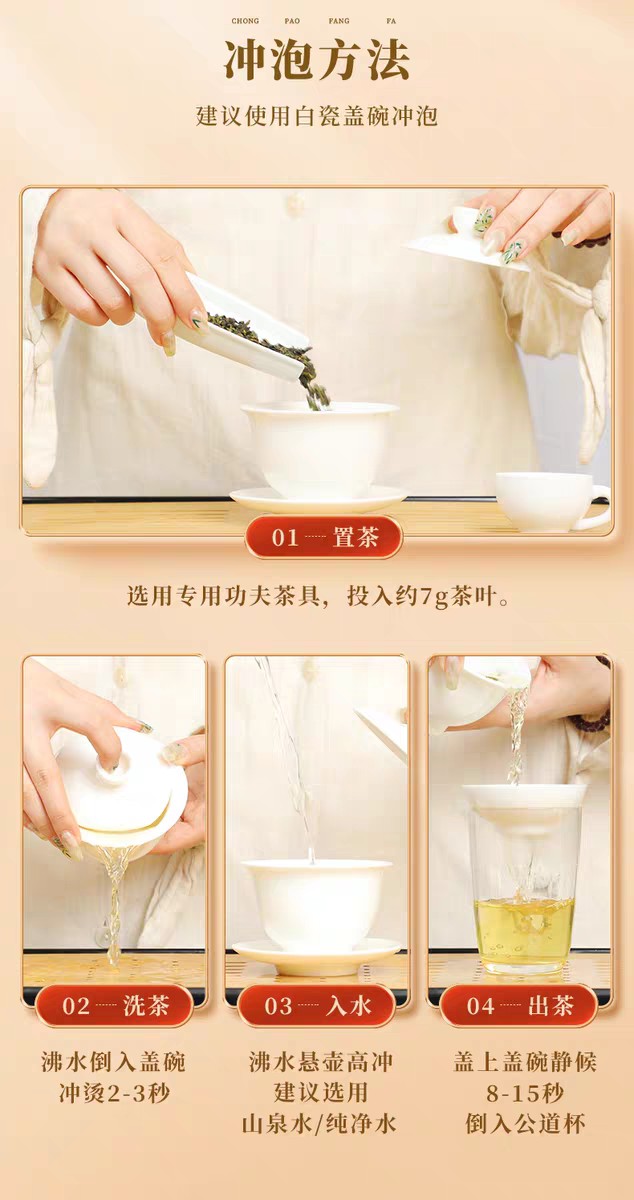 CHONG PAO FANG FA

冲泡方法

建议使用白瓷盖碗冲泡

01 置茶

选用专用功夫茶具，投入约7g茶叶。

02 洗茶

沸水倒入盖碗
冲烫2-3秒

03 入水

沸水悬壶高冲
建议选用
山泉水/纯净水

04 出茶

盖上盖碗静候
8-15秒
倒入公道杯