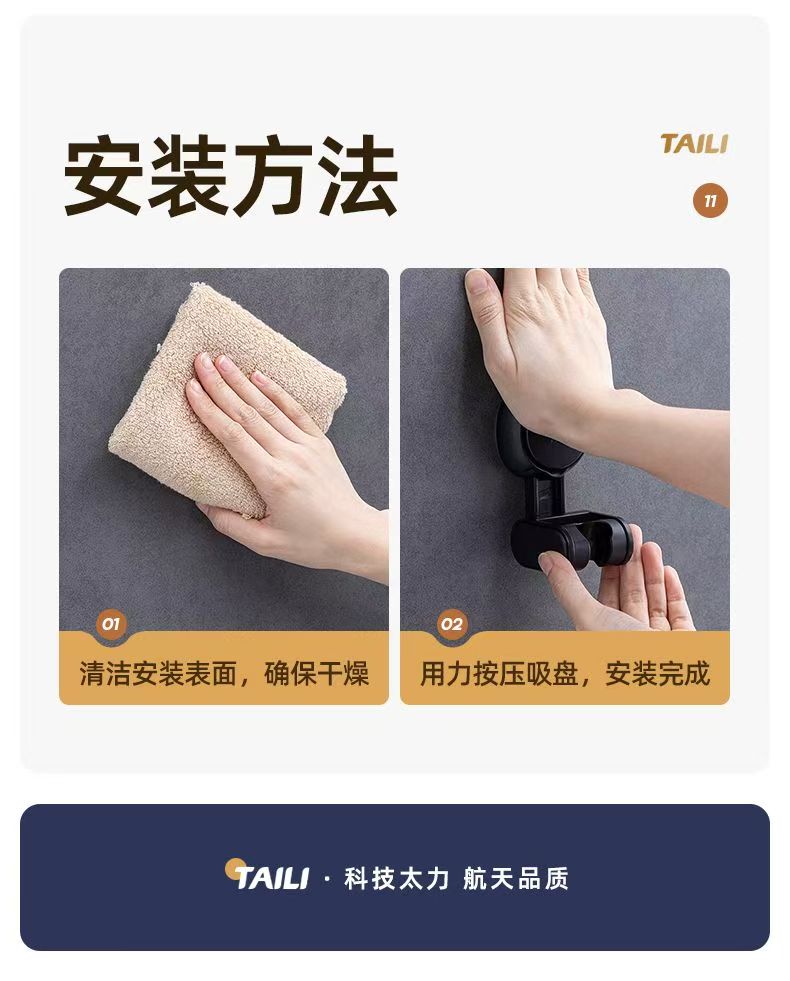 安装方法

TAILI

11

01

清洁安装表面，确保干燥

02

用力按压吸盘，安装完成

TAILI · 科技太力 航天品质