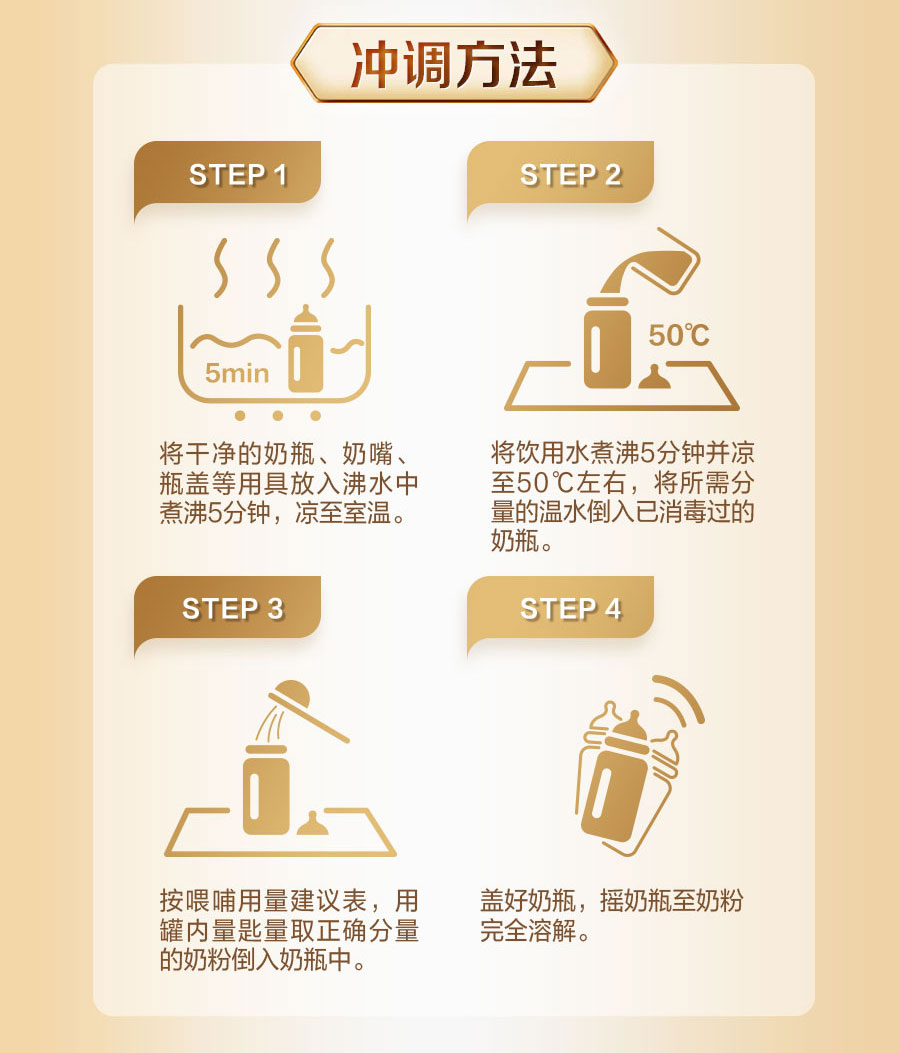 冲调方法

STEP 1

5min

将干净的奶瓶、奶嘴、瓶盖等用具放入沸水中煮沸5分钟，凉至室温。

STEP 2

50℃

将饮用水煮沸5分钟并凉至50℃左右，将所需分量的温水倒入已消毒过的奶瓶。

STEP 3

按喂哺用量建议表，用罐内量匙量取正确分量的奶粉倒入奶瓶中。

STEP 4

盖好奶瓶，摇奶瓶至奶粉完全溶解。