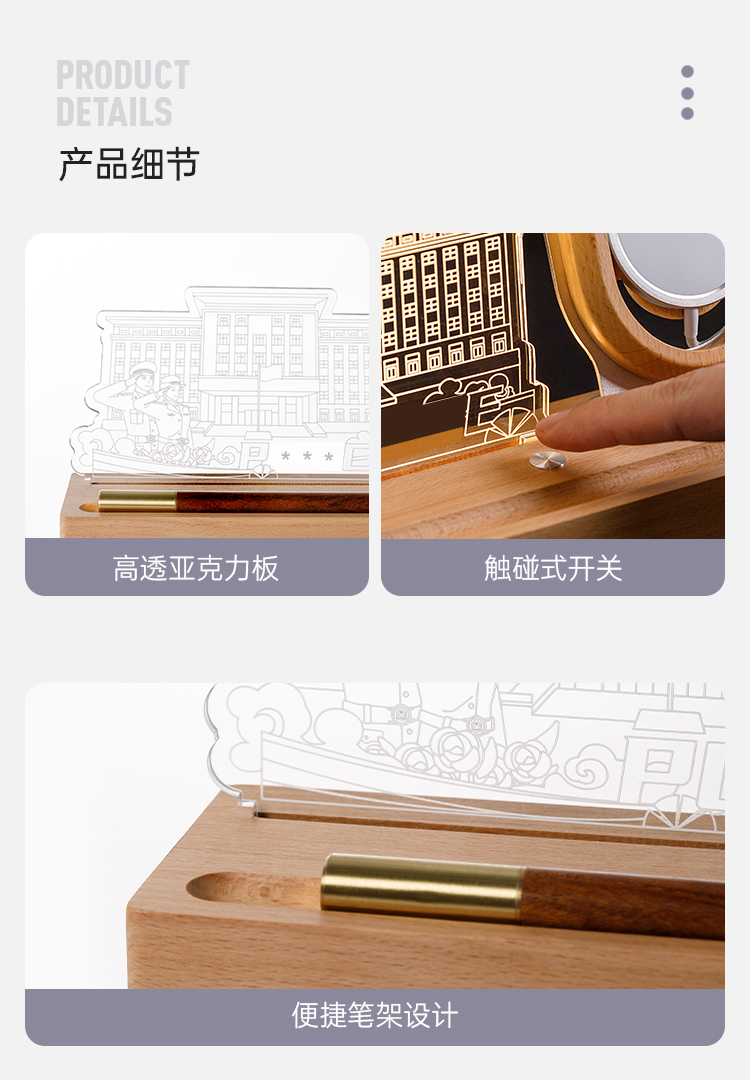 PRODUCT DETAILS

产品细节

高透亚克力板

触碰式开关

便捷笔架设计