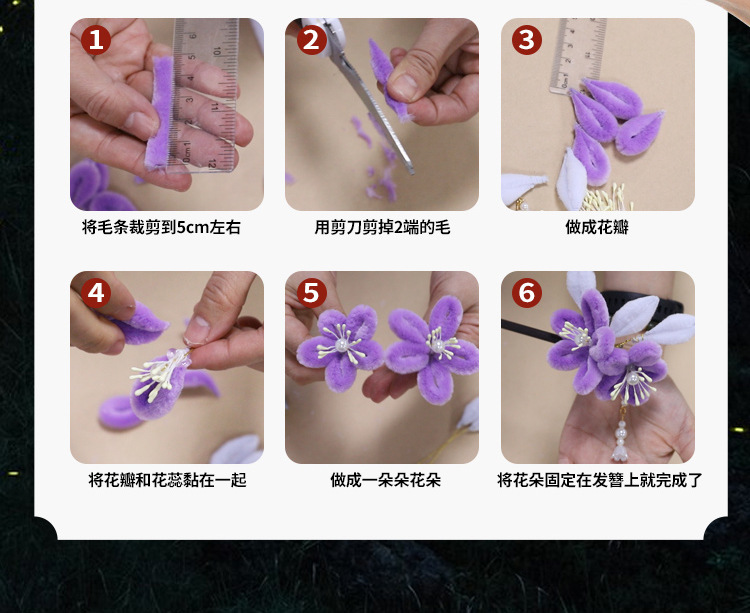 1
将毛条裁剪到5cm左右

2
用剪刀剪掉2端的毛

3
做成花瓣

4
将花瓣和花蕊黏在一起

5
做成一朵朵花朵

6
将花朵固定在发簪上就完成了