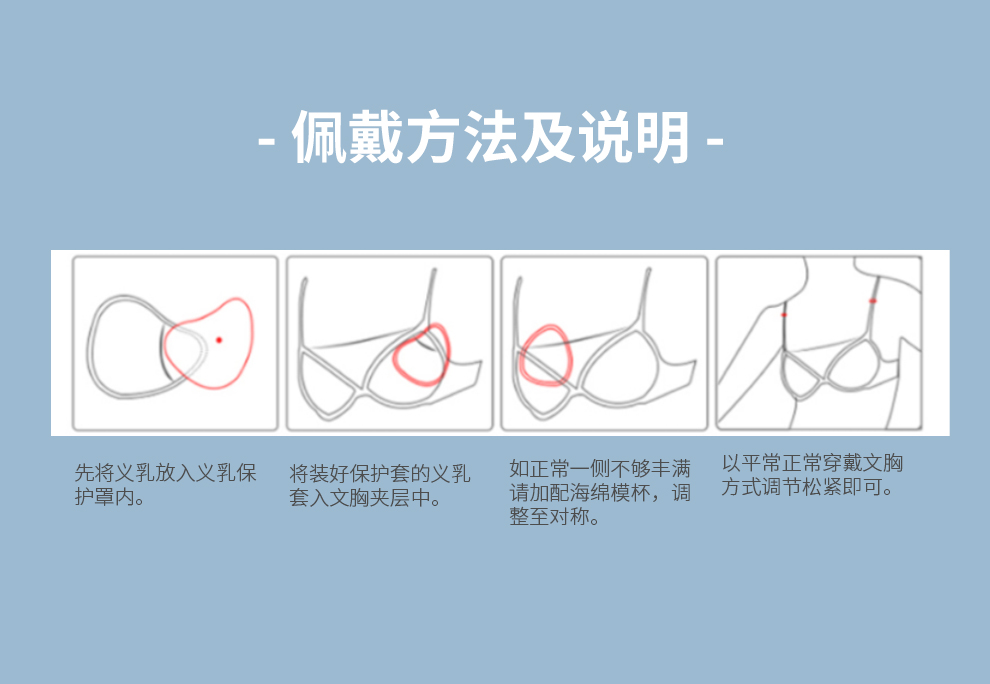 - 佩戴方法及说明 -

先将义乳放入义乳保护罩内。

将装好保护套的义乳套入文胸夹层中。

如正常一侧不够丰满请加配海绵模杯，调整至对称。

以平常正常穿戴文胸方式调节松紧即可。