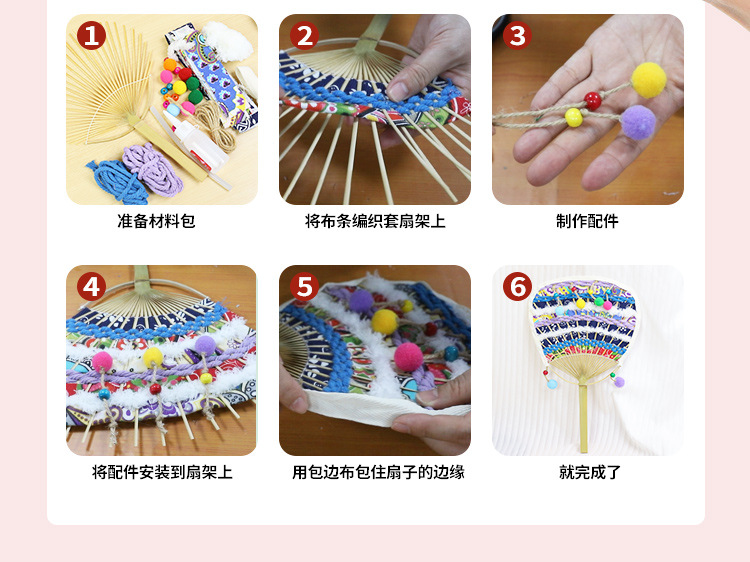 1
准备材料包

2
将布条编织套扇架上

3
制作配件

4
将配件安装到扇架上

5
用包边布包住扇子的边缘

6
就完成了