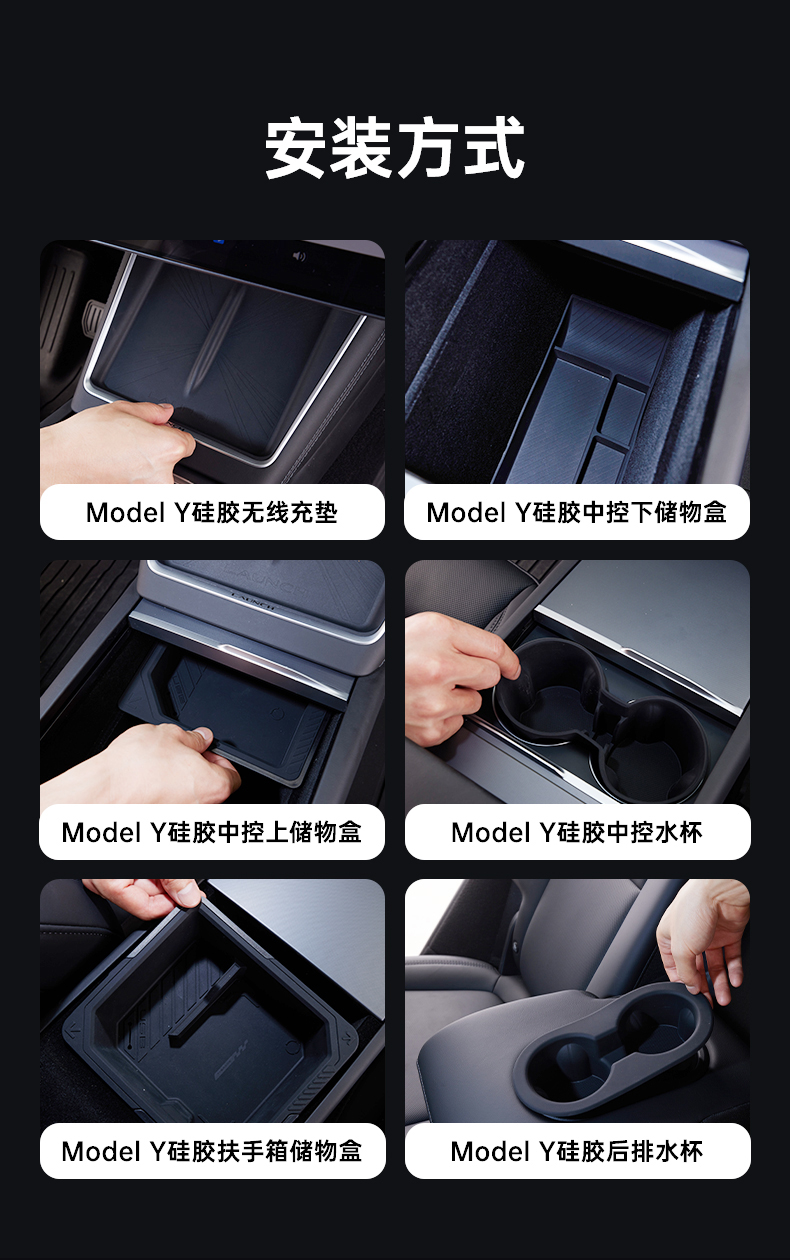 安装方式

Model Y硅胶无线充垫

Model Y硅胶中控下储物盒

Model Y硅胶中控上储物盒

Model Y硅胶中控水杯

Model Y硅胶扶手箱储物盒

Model Y硅胶后排水杯