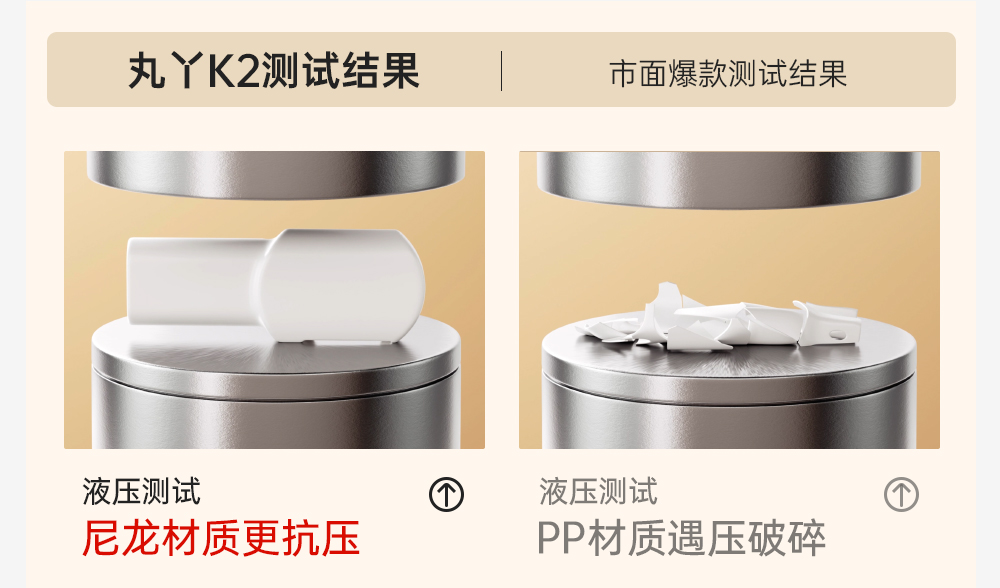 丸丫K2测试结果

市面爆款测试结果

液压测试
尼龙材质更抗压

液压测试
PP材质遇压破碎