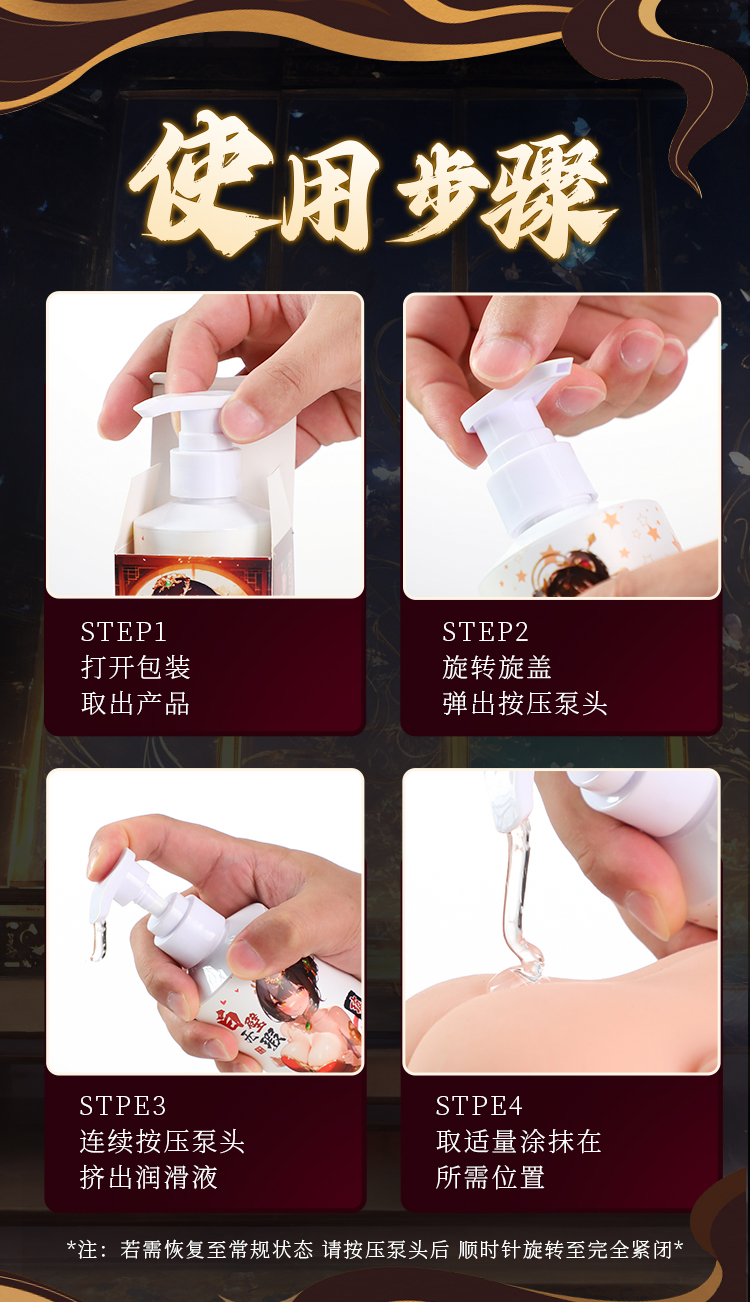 使用步骤

STEP1
打开包装
取出产品

STEP2
旋转旋盖
弹出按压泵头

STPE3
连续按压泵头
挤出润滑液

STPE4
取适量涂抹在
所需位置

*注：若需恢复至常规状态 请按压泵头后 顺时针旋转至完全紧闭*