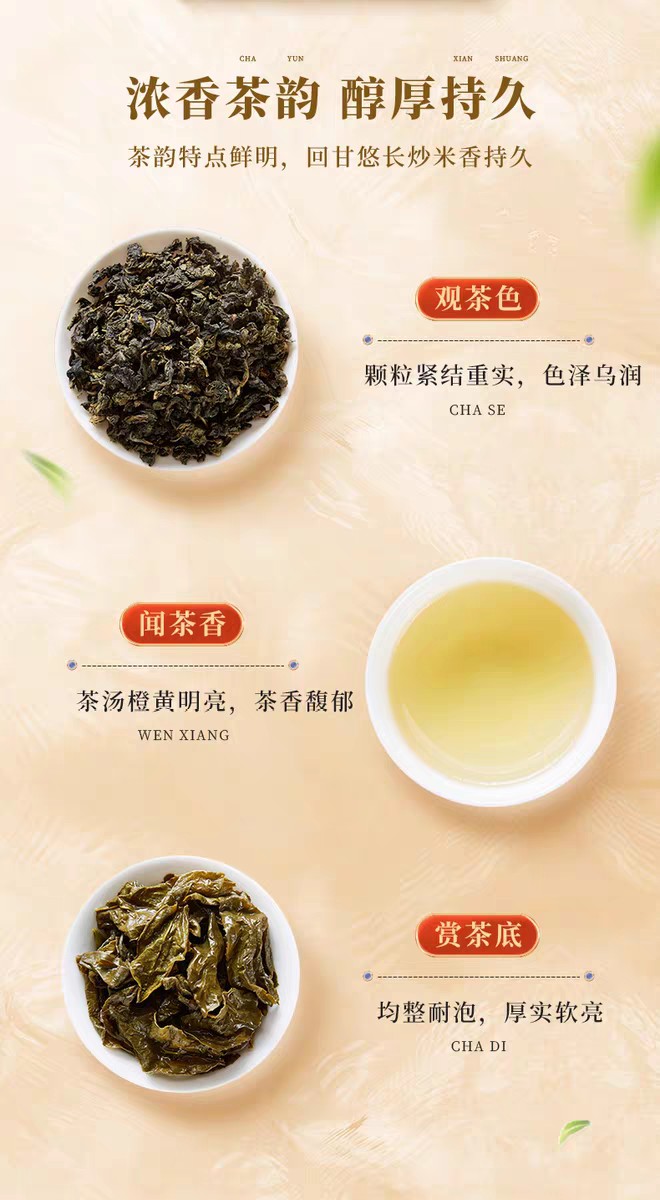 CHA YUN XIAN SHUANG

浓香茶韵 醇厚持久

茶韵特点鲜明，回甘悠长炒米香持久

观茶色

颗粒紧结重实，色泽乌润

CHA SE

闻茶香

茶汤橙黄明亮，茶香馥郁

WEN XIANG

赏茶底

均整耐泡，厚实软亮

CHA DI