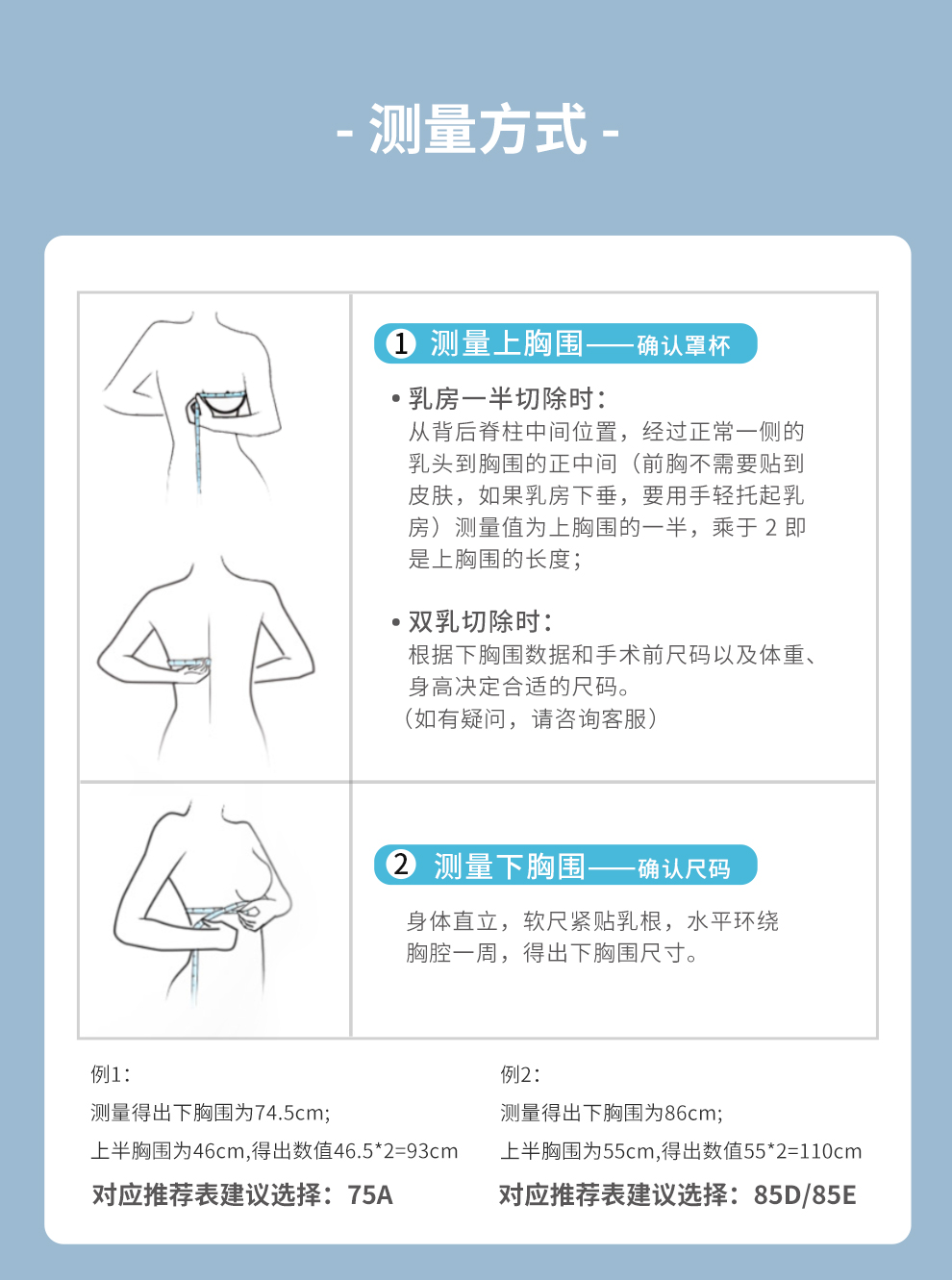 - 测量方式 -

1 测量上胸围——确认罩杯

• 乳房一半切除时：
从背后脊柱中间位置，经过正常一侧的乳头到胸围的正中间（前胸不需要贴到皮肤，如果乳房下垂，要用手轻托起乳房）测量值为上胸围的一半，乘于 2 即是上胸围的长度；

• 双乳切除时：
根据下胸围数据和手术前尺码以及体重、身高决定合适的尺码。
（如有疑问，请咨询客服）

2 测量下胸围——确认尺码

身体直立，软尺紧贴乳根，水平环绕胸腔一周，得出下胸围尺寸。

例1：
测量得出下胸围为74.5cm;
上半胸围为46cm,得出数值46.5*2=93cm
对应推荐表建议选择：75A

例2：
测量得出下胸围为86cm;
上半胸围为55cm,得出数值55*2=110cm
对应推荐表建议选择：85D/85E