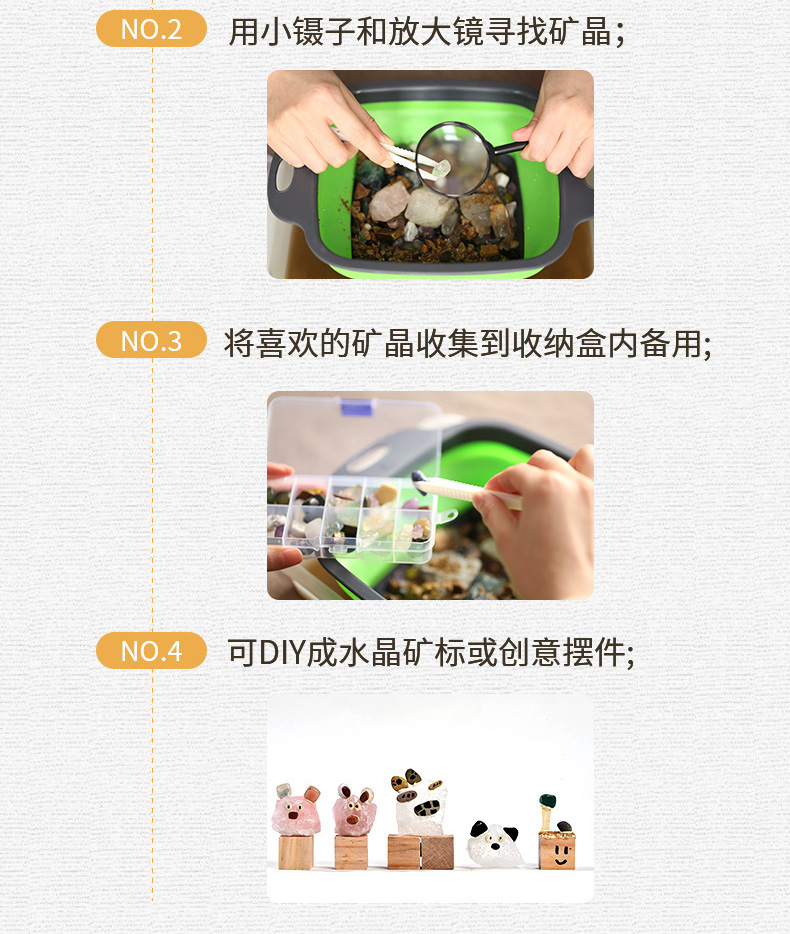 NO.2 用小镊子和放大镜寻找矿晶;

NO.3 将喜欢的矿晶收集到收纳盒内备用;

NO.4 可DIY成水晶矿标或创意摆件;