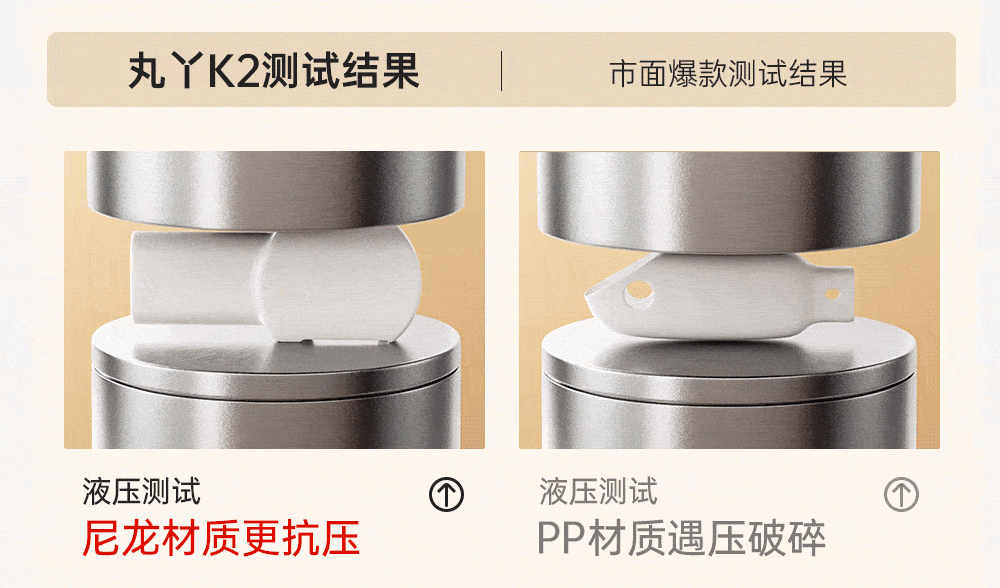 丸丫K2测试结果

市面爆款测试结果

液压测试

尼龙材质更抗压

液压测试

PP材质遇压破碎