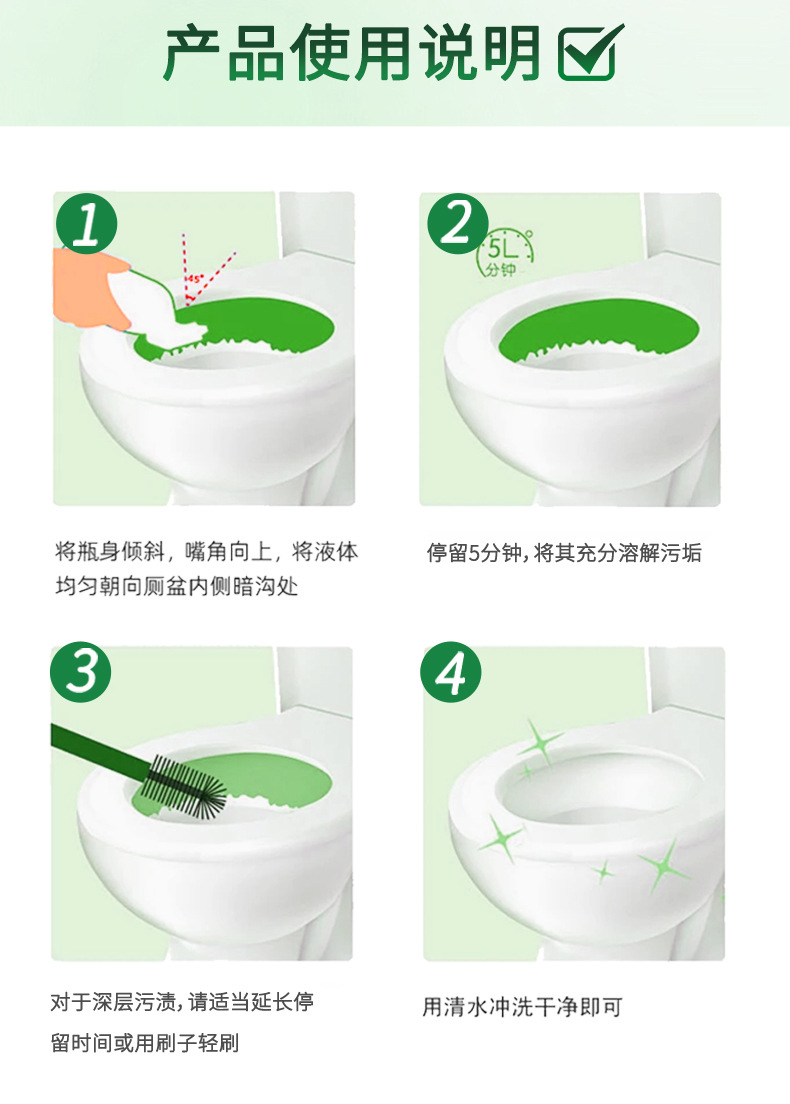 产品使用说明

1

45°

将瓶身倾斜，嘴角向上，将液体均匀朝向厕盆内侧暗沟处

2

5L 分钟

停留5分钟，将其充分溶解污垢

3

对于深层污渍，请适当延长停留时间或用刷子轻刷

4

用清水冲洗干净即可