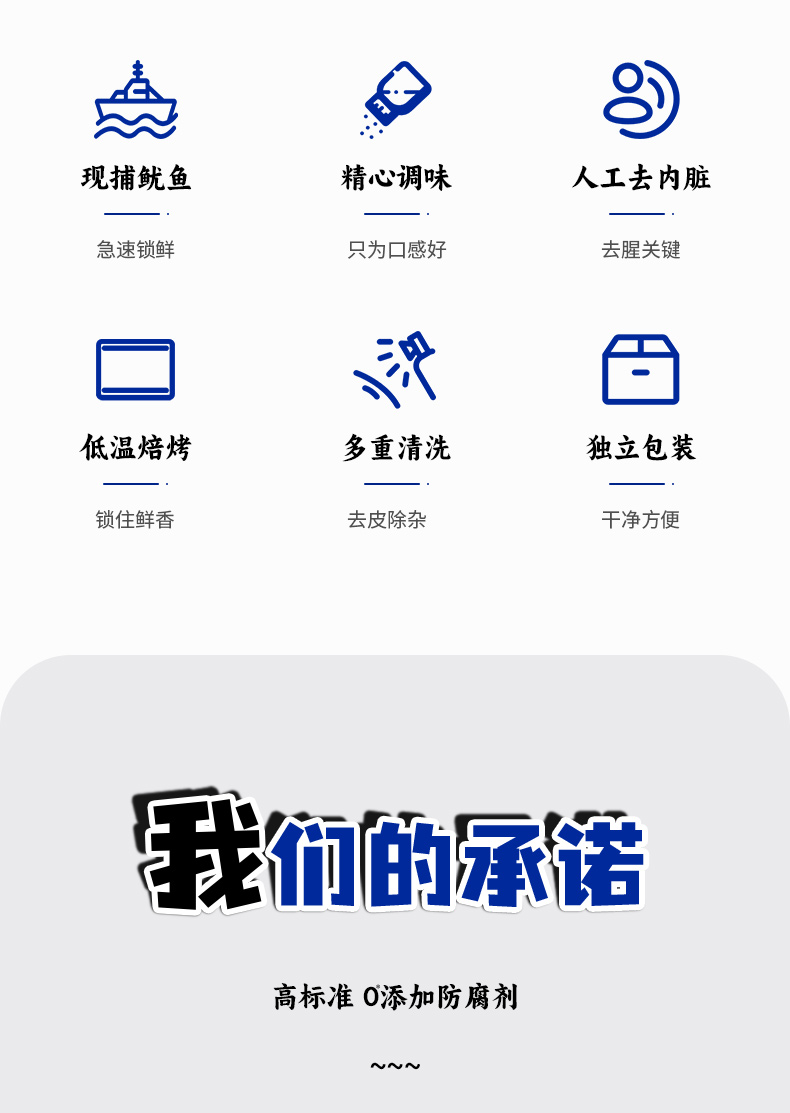 现捕鱿鱼

急速锁鲜

精心调味

只为口感好

人工去内脏

去腥关键

低温焙烤

锁住鲜香

多重清洗

去皮除杂

独立包装

干净方便

我们的承诺

高标准 0添加防腐剂

~~~