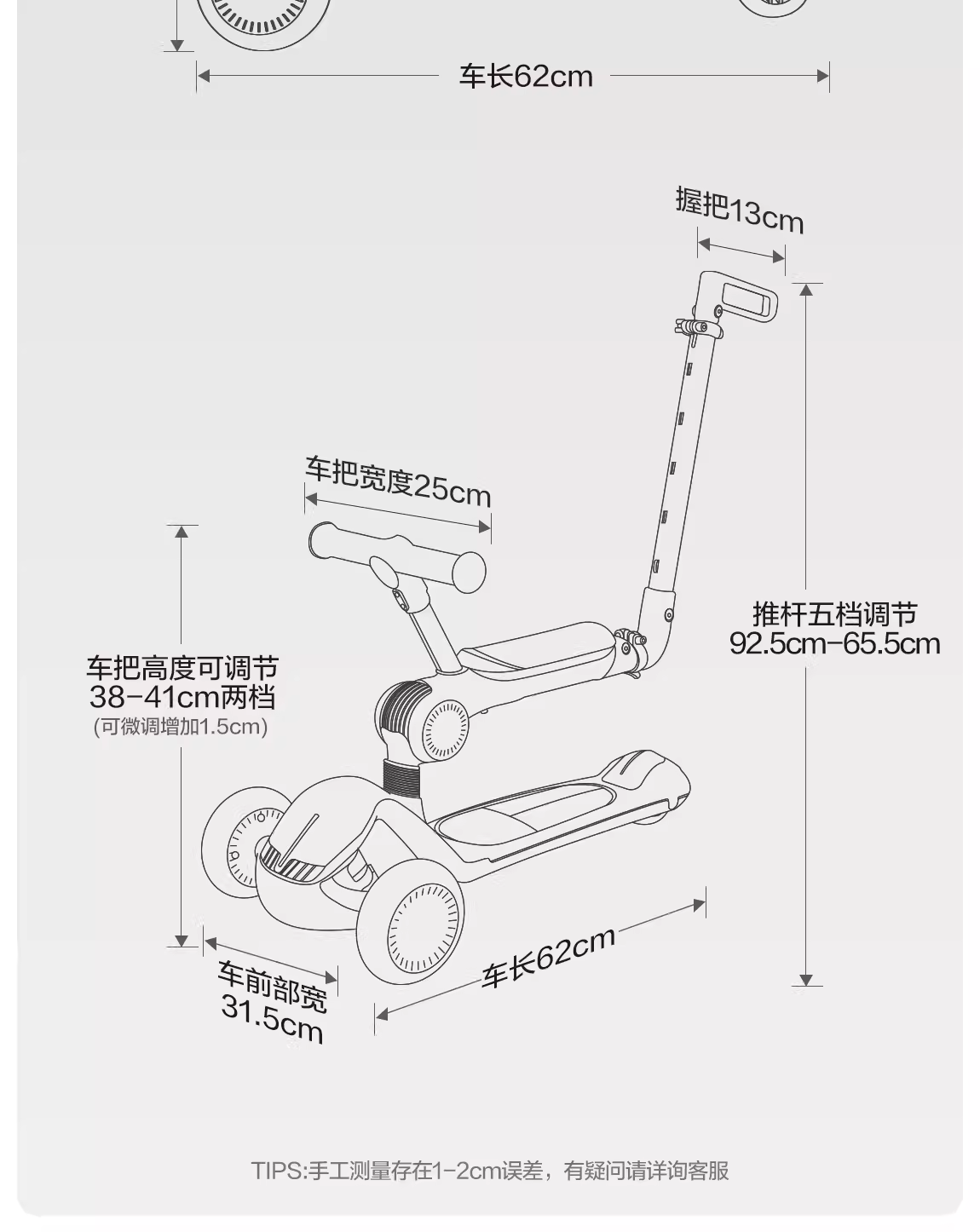 车长62cm

握把13cm

车把宽度25cm

推杆五档调节
92.5cm-65.5cm

车把高度可调节
38-41cm两档
(可微调增加1.5cm)

车前部宽
31.5cm

车长62cm

TIPS:手工测量存在1-2cm误差，有疑问请详询客服