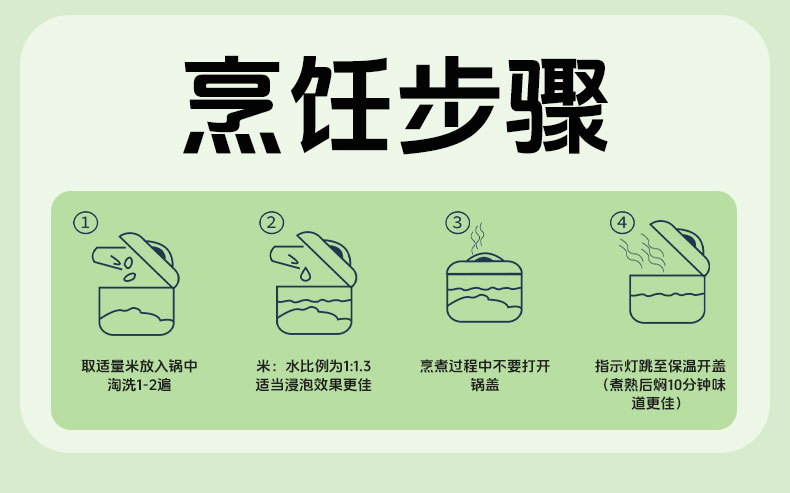 烹饪步骤

①
取适量米放入锅中淘洗1-2遍

②
米：水比例为1:1.3
适当浸泡效果更佳

③
烹煮过程中不要打开锅盖

④
指示灯跳至保温开盖（煮熟后焖10分钟味道更佳）