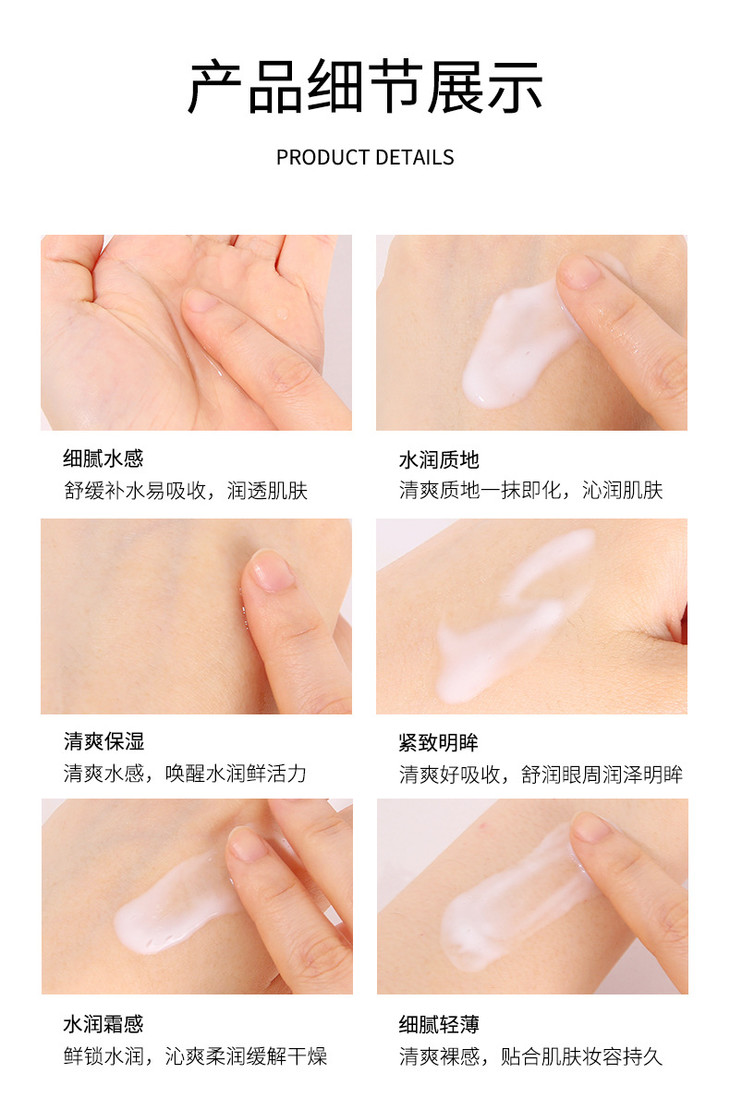 产品细节展示

PRODUCT DETAILS

细腻水感
舒缓补水易吸收，润透肌肤

水润质地
清爽质地一抹即化，沁润肌肤

清爽保湿
清爽水感，唤醒水润鲜活力

紧致明眸
清爽好吸收，舒润眼周润泽明眸

水润霜感
鲜锁水润，沁爽柔润缓解干燥

细腻轻薄
清爽裸感，贴合肌肤妆容持久