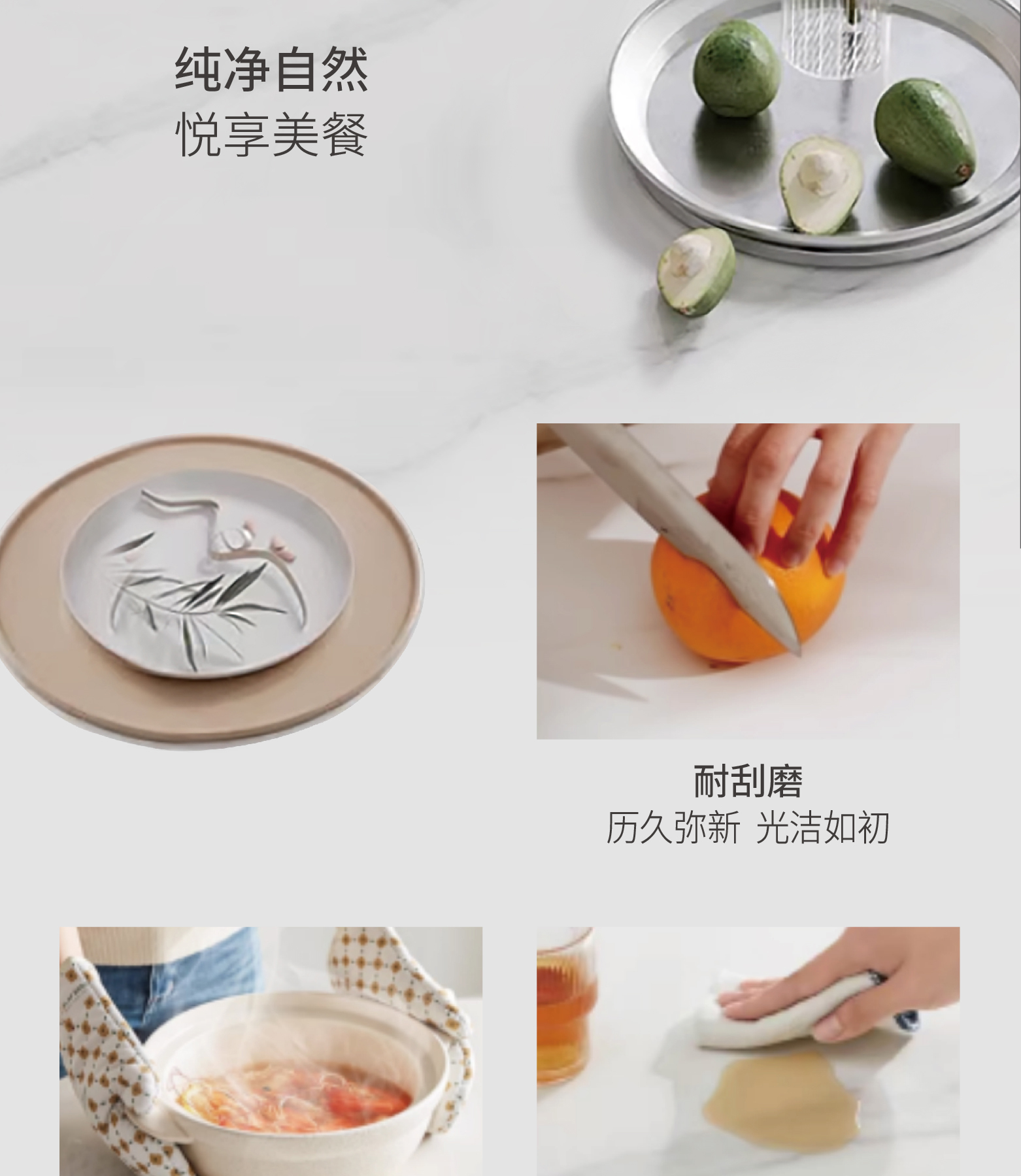 纯净自然
悦享美餐

耐刮磨
历久弥新 光洁如初