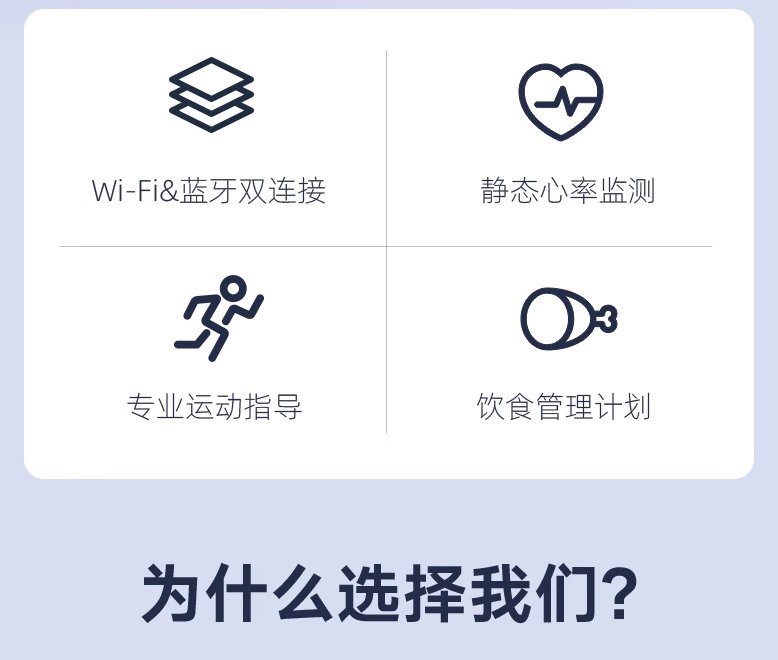 Wi-Fi&蓝牙双连接

静态心率监测

专业运动指导

饮食管理计划

为什么选择我们?