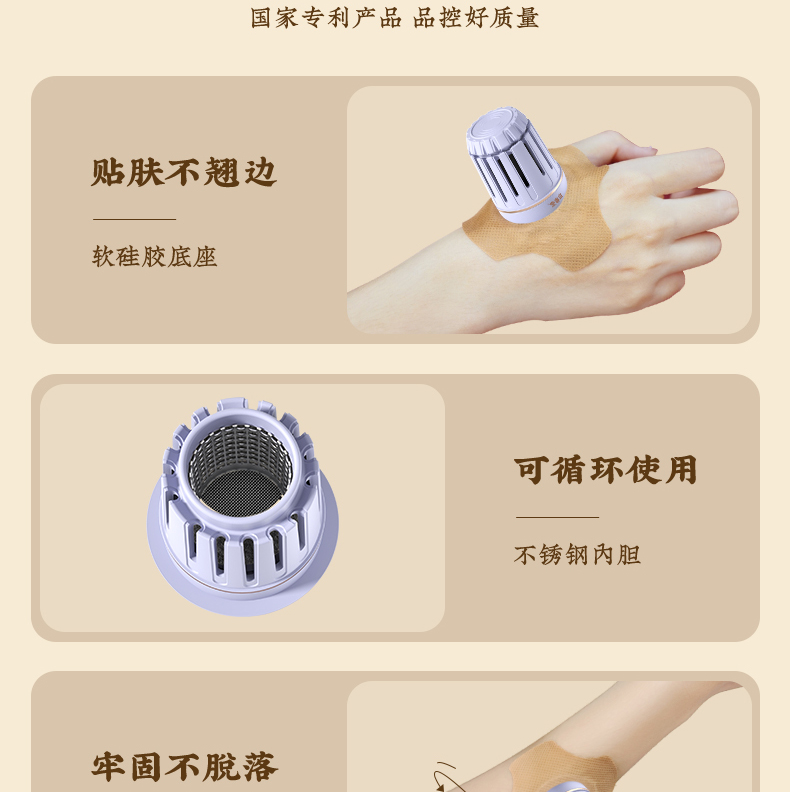 国家专利产品 品控好质量

贴肤不翘边

软硅胶底座

可循环使用

不锈钢内胆

牢固不脱落