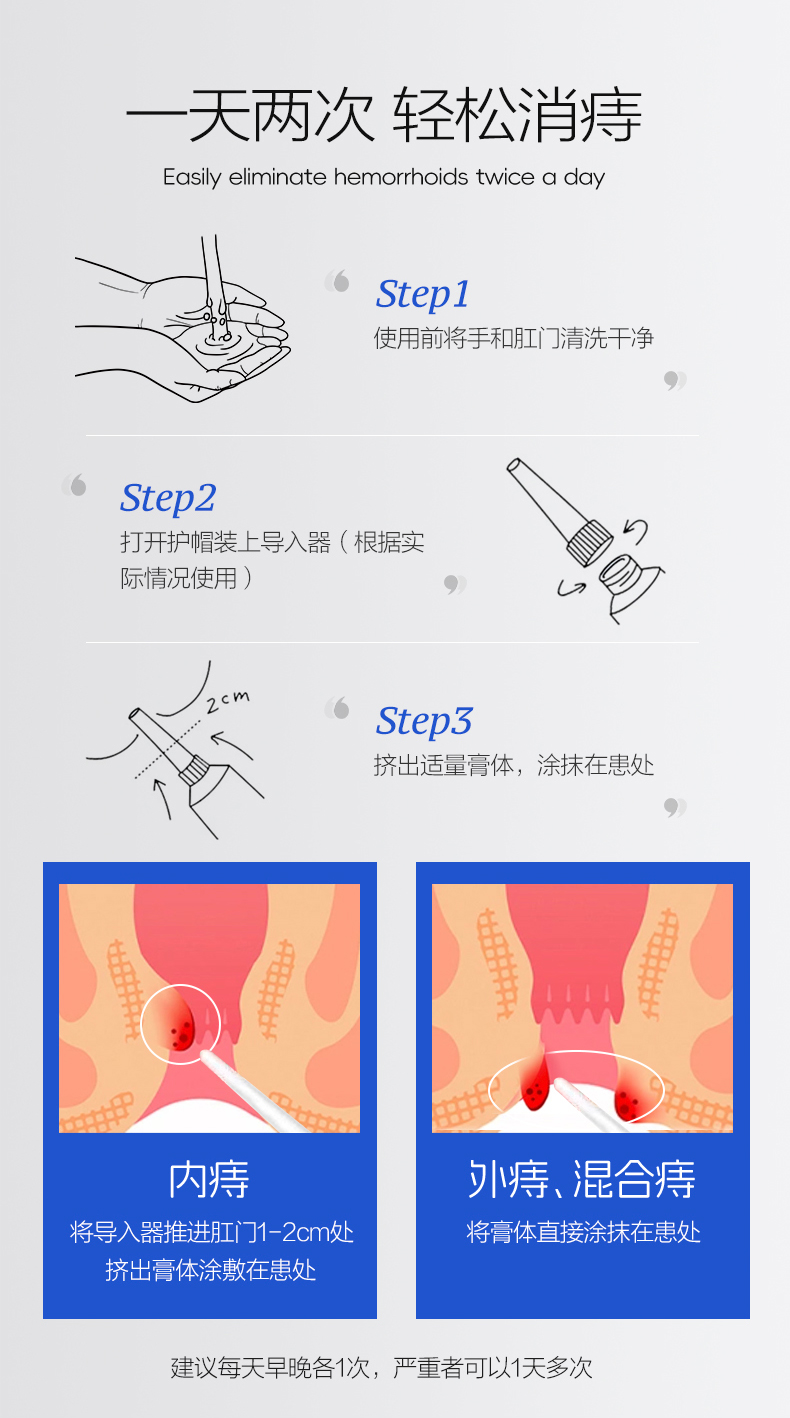 一天两次 轻松消痔

Easily eliminate hemorrhoids twice a day

Step1
使用前将手和肛门清洗干净

Step2
打开护帽装上导入器（根据实际情况使用）

2cm

Step3
挤出适量膏体，涂抹在患处

内痔
将导入器推进肛门1-2cm处
挤出膏体涂敷在患处

外痔、混合痔
将膏体直接涂抹在患处

建议每天早晚各1次，严重者可以1天多次