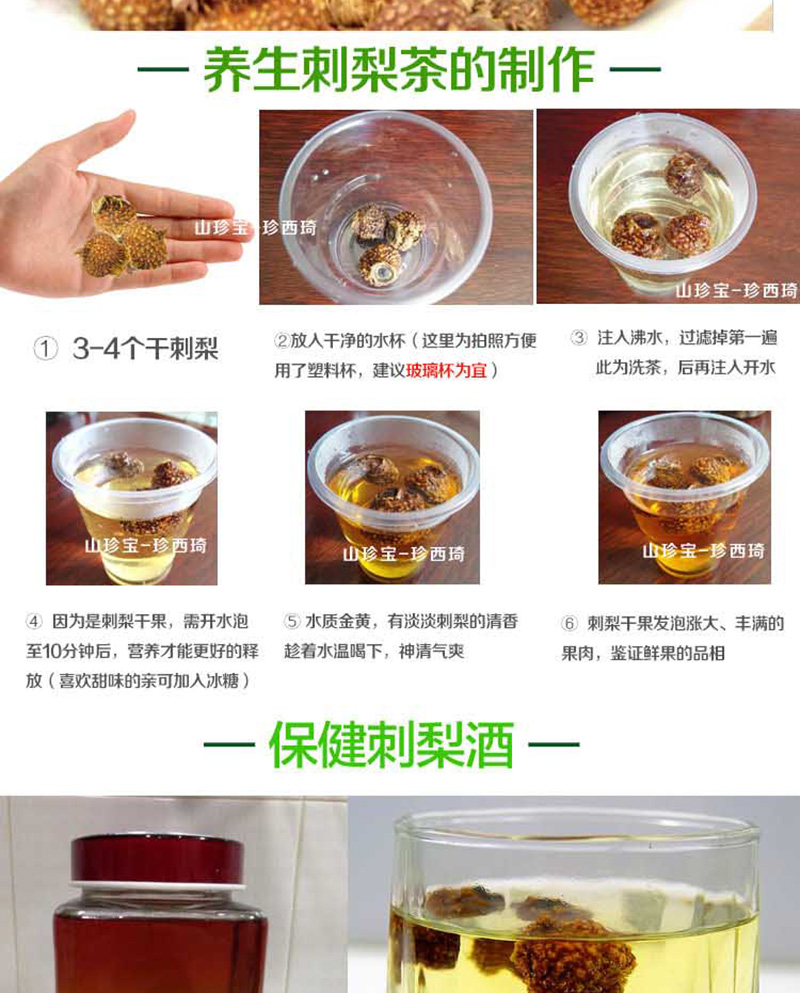 — 养生刺梨茶的制作 —

山珍宝-珍西琦

山珍宝-珍西琦

① 3-4个干刺梨

②放入干净的水杯（这里为拍照方便用了塑料杯，建议玻璃杯为宜）

③ 注入沸水，过滤掉第一遍此为洗茶，后再注入开水

山珍宝-珍西琦

山珍宝-珍西琦

山珍宝-珍西琦

④ 因为是刺梨干果，需开水泡至10分钟后，营养才能更好的释放（喜欢甜味的亲可加入冰糖）

⑤ 水质金黄，有淡淡刺梨的清香趁着水温喝下，神清气爽

⑥ 刺梨干果发泡涨大、丰满的果肉，鉴证鲜果的品相

— 保健刺梨酒 —