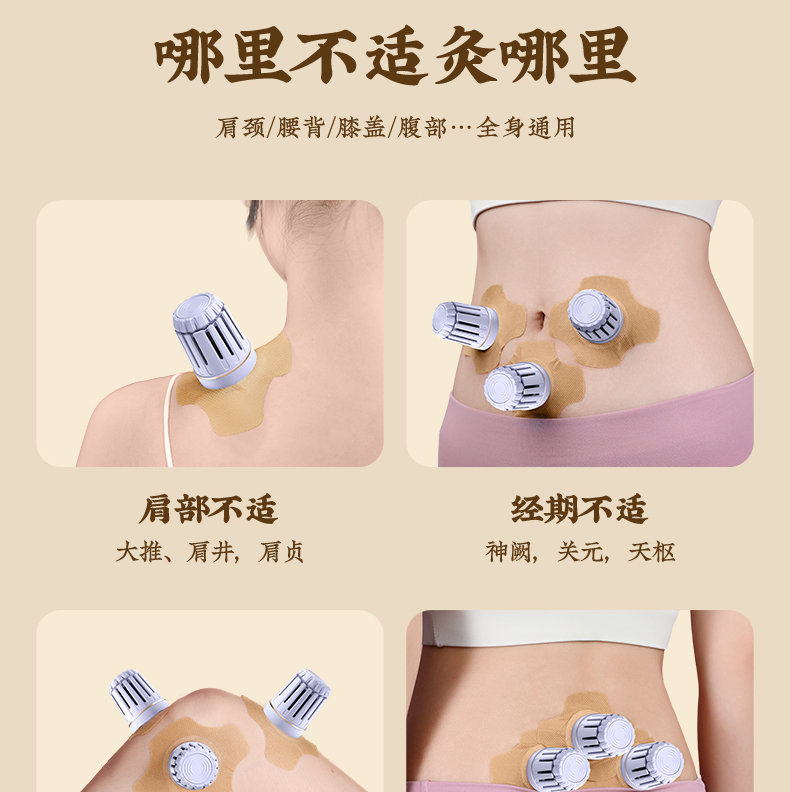 哪里不适灸哪里

肩颈/腰背/膝盖/腹部…全身通用

肩部不适
大推、肩井，肩贞

经期不适
神阙，关元，天枢