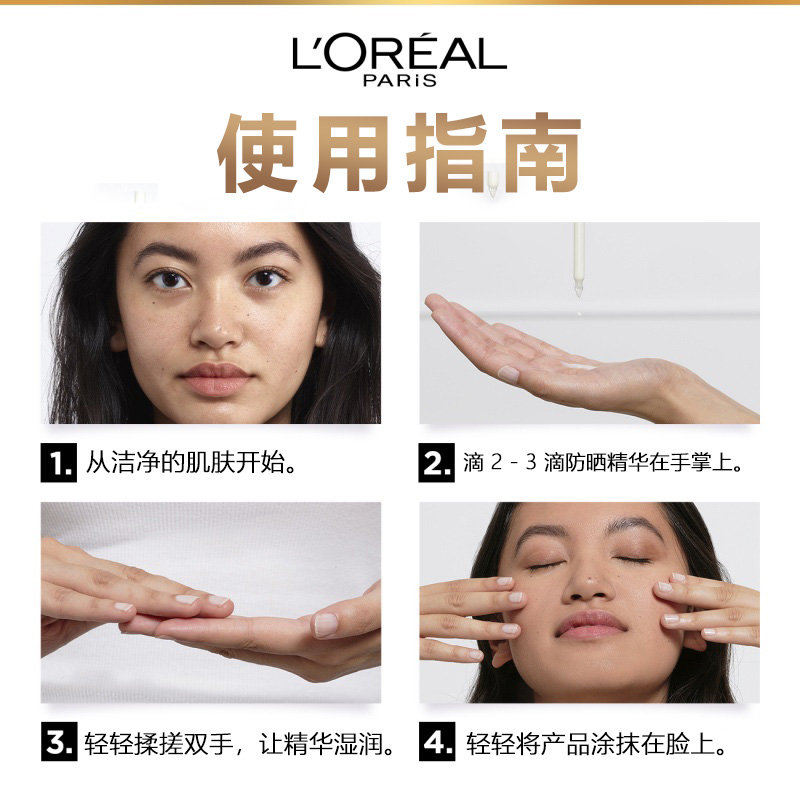 L'ORÉAL
PARIS

使用指南

1. 从洁净的肌肤开始。

2. 滴 2 - 3 滴防晒精华在手掌上。

3. 轻轻揉搓双手，让精华湿润。

4. 轻轻将产品涂抹在脸上。