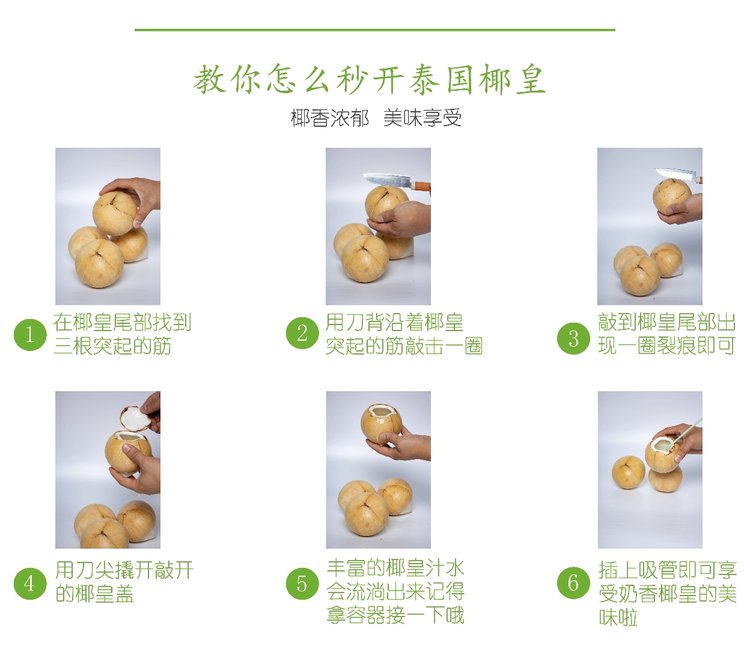 教你怎么秒开泰国椰皇

椰香浓郁 美味享受

1 在椰皇尾部找到三根突起的筋

2 用刀背沿着椰皇突起的筋敲击一圈

3 敲到椰皇尾部出现一圈裂痕即可

4 用刀尖撬开敲开的椰皇盖

5 丰富的椰皇汁水会流淌出来记得拿容器接一下哦

6 插上吸管即可享受奶香椰皇的美味啦