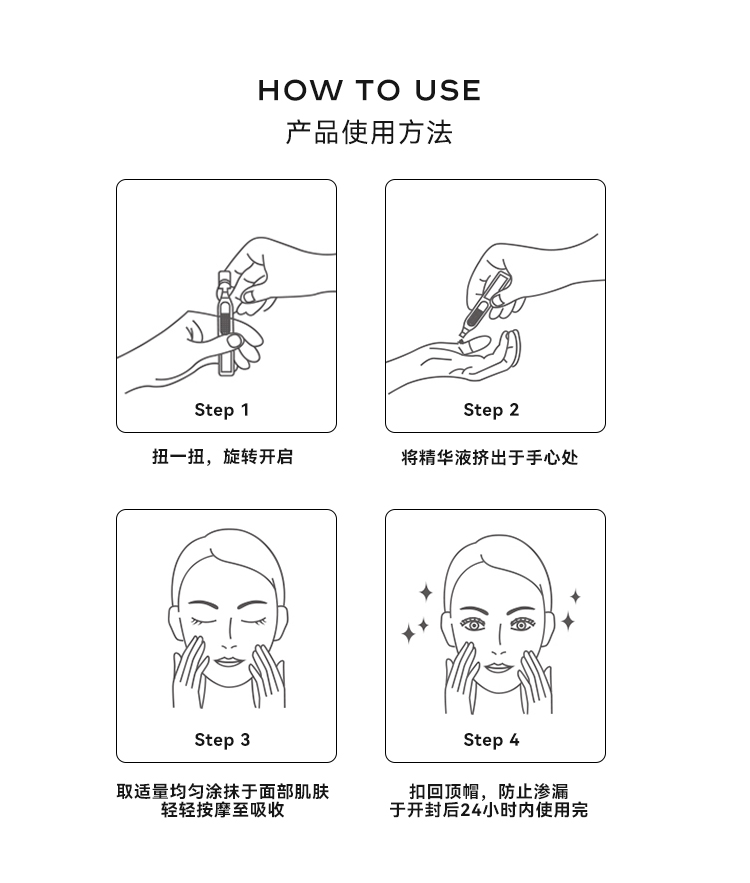 HOW TO USE
产品使用方法

Step 1
扭一扭，旋转开启

Step 2
将精华液挤出于手心处

Step 3
取适量均匀涂抹于面部肌肤
轻轻按摩至吸收

Step 4
扣回顶帽，防止渗漏
于开封后24小时内使用完