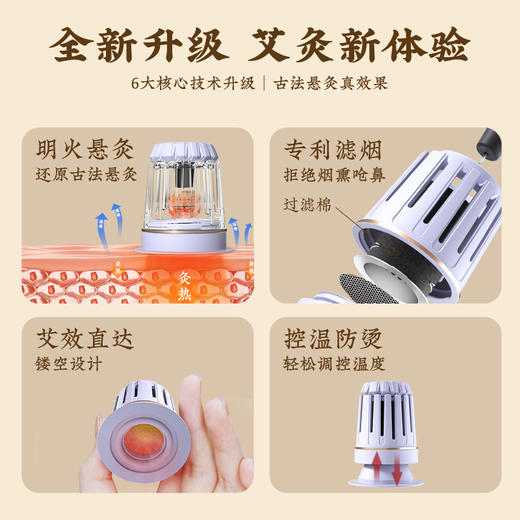 全新升级 艾灸新体验

6大核心技术升级 | 古法悬灸真效果

明火悬灸
还原古法悬灸

灸热

专利滤烟
拒绝烟熏呛鼻

过滤棉

艾效直达
镂空设计

控温防烫
轻松调控温度