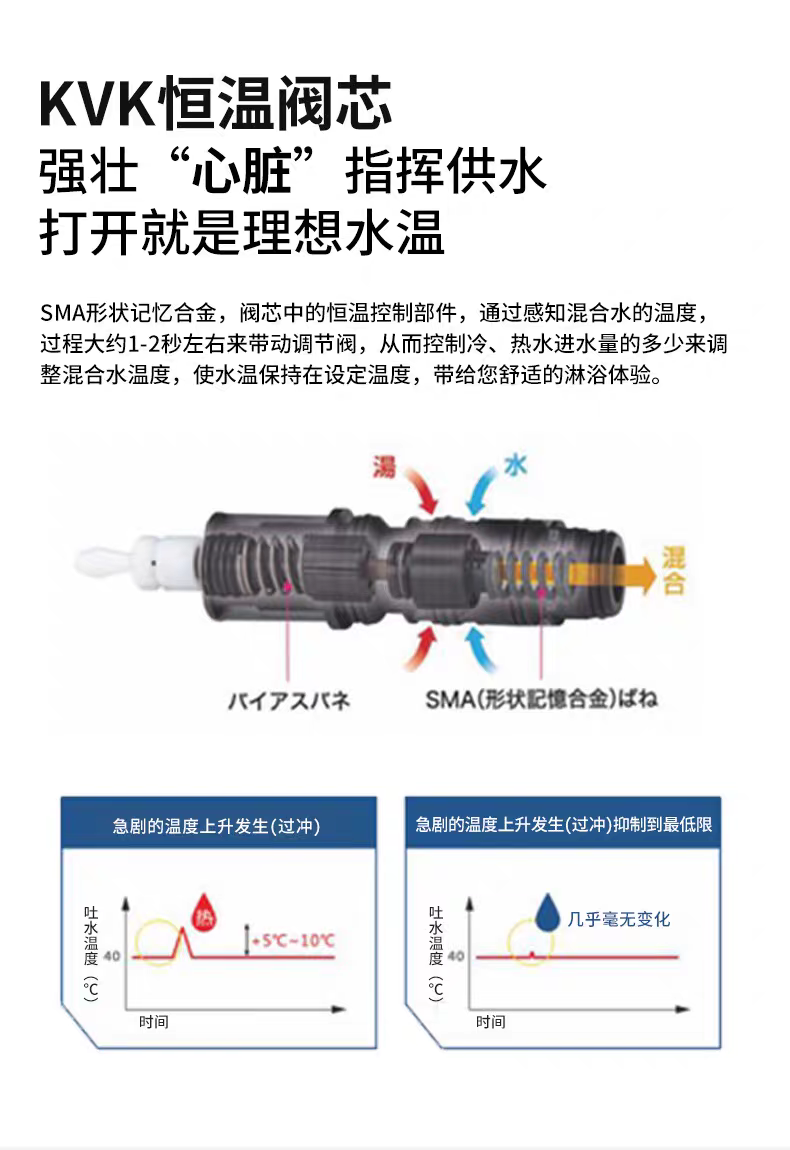 KVK恒温阀芯
强壮“心脏”指挥供水
打开就是理想水温

SMA形状记忆合金，阀芯中的恒温控制部件，通过感知混合水的温度，过程大约1-2秒左右来带动调节阀，从而控制冷、热水进水量的多少来调整混合水温度，使水温保持在设定温度，带给您舒适的淋浴体验。

湯
水
混合
バイアスバネ
SMA(形状記憶合金)ばね

急剧的温度上升发生(过冲)
吐水温度(℃)
40
热
+5℃~10℃
时间

急剧的温度上升发生(过冲)抑制到最低限
吐水温度(℃)
40
几乎毫无变化
时间