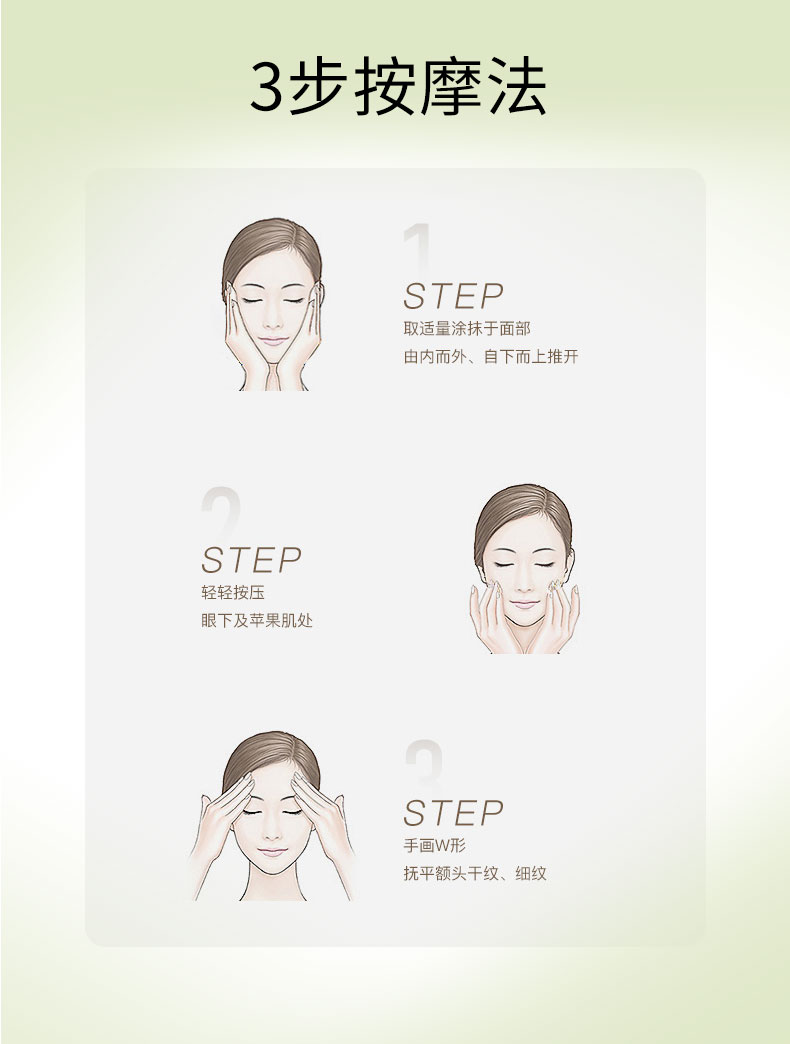 3步按摩法

1
STEP
取适量涂抹于面部
由内而外、自下而上推开

2
STEP
轻轻按压
眼下及苹果肌处

3
STEP
手画W形
抚平额头干纹、细纹