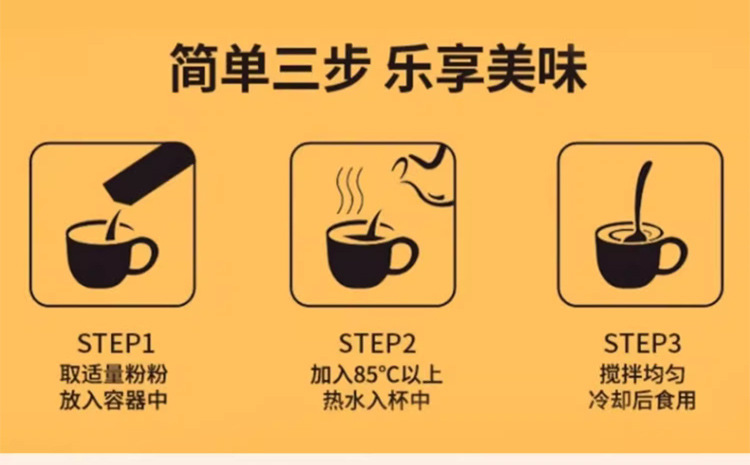 简单三步 乐享美味

STEP1
取适量粉粉
放入容器中

STEP2
加入85°C以上
热水入杯中

STEP3
搅拌均匀
冷却后食用