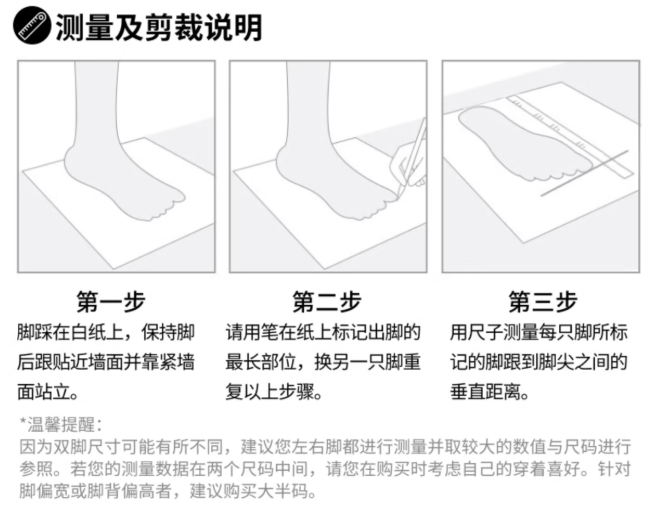 测量及剪裁说明

第一步
脚踩在白纸上，保持脚后跟贴近墙面并靠紧墙面站立。

第二步
请用笔在纸上标记出脚的最长部位，换另一只脚重复以上步骤。

第三步
用尺子测量每只脚所标记的脚跟到脚尖之间的垂直距离。

*温馨提醒：
因为双脚尺寸可能有所不同，建议您左右脚都进行测量并取较大的数值与尺码进行参照。若您的测量数据在两个尺码中间，请您在购买时考虑自己的穿着喜好。针对脚偏宽或脚背偏高者，建议购买大半码。