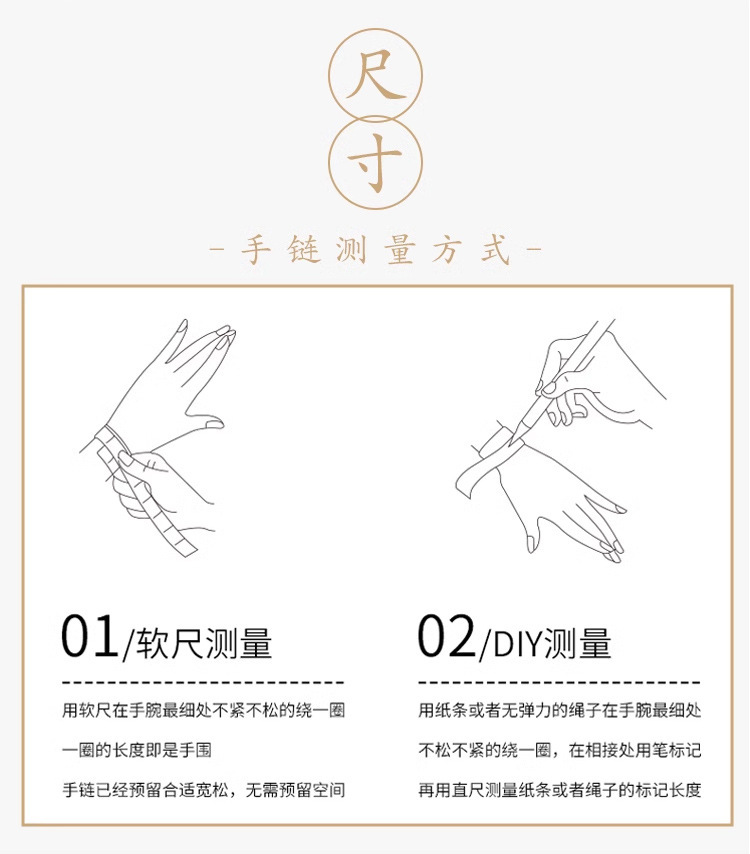 尺
寸

- 手链测量方式 -

01/软尺测量

用软尺在手腕最细处不紧不松的绕一圈

一圈的长度即是手围

手链已经预留合适宽松，无需预留空间

02/DIY测量

用纸条或者无弹力的绳子在手腕最细处

不松不紧的绕一圈，在相接处用笔标记

再用直尺测量纸条或者绳子的标记长度