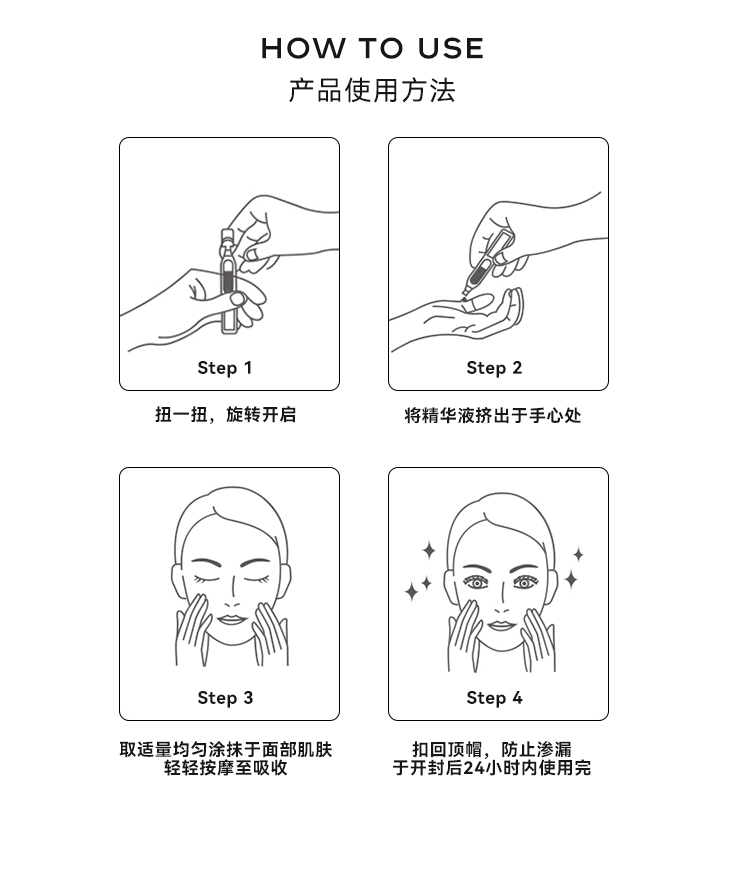 HOW TO USE
产品使用方法

Step 1
扭一扭，旋转开启

Step 2
将精华液挤出于手心处

Step 3
取适量均匀涂抹于面部肌肤
轻轻按摩至吸收

Step 4
扣回顶帽，防止渗漏
于开封后24小时内使用完