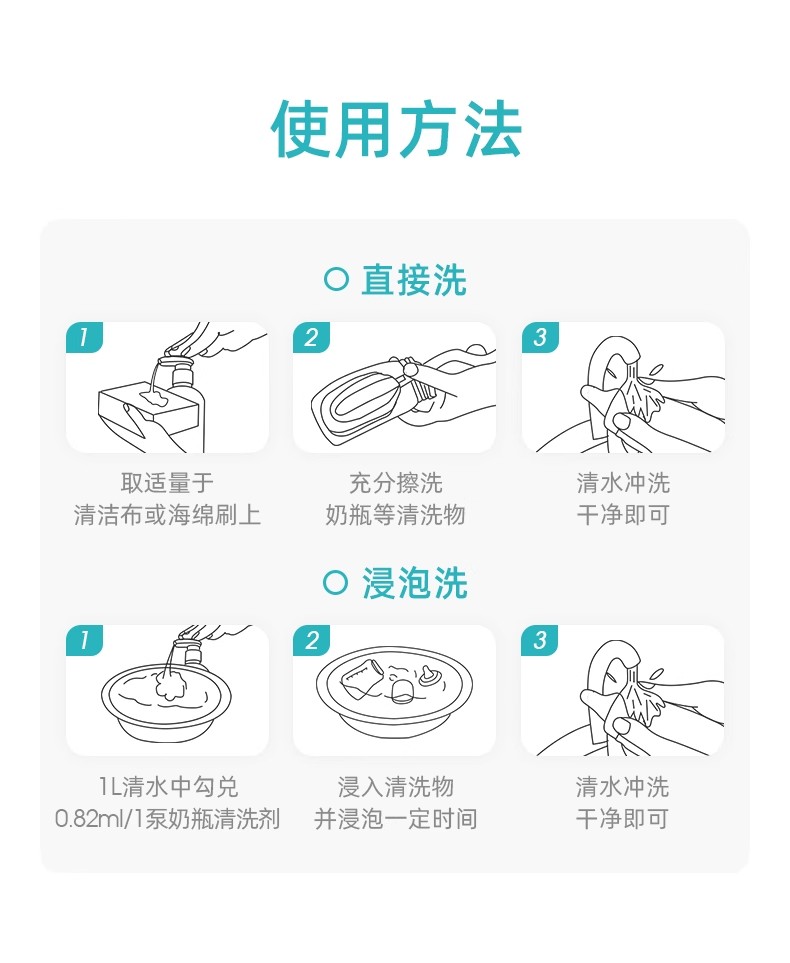 使用方法

直接洗

1
取适量于
清洁布或海绵刷上

2
充分擦洗
奶瓶等清洗物

3
清水冲洗
干净即可

浸泡洗

1
1L清水中勾兑
0.82ml/1泵奶瓶清洗剂

2
浸入清洗物
并浸泡一定时间

3
清水冲洗
干净即可